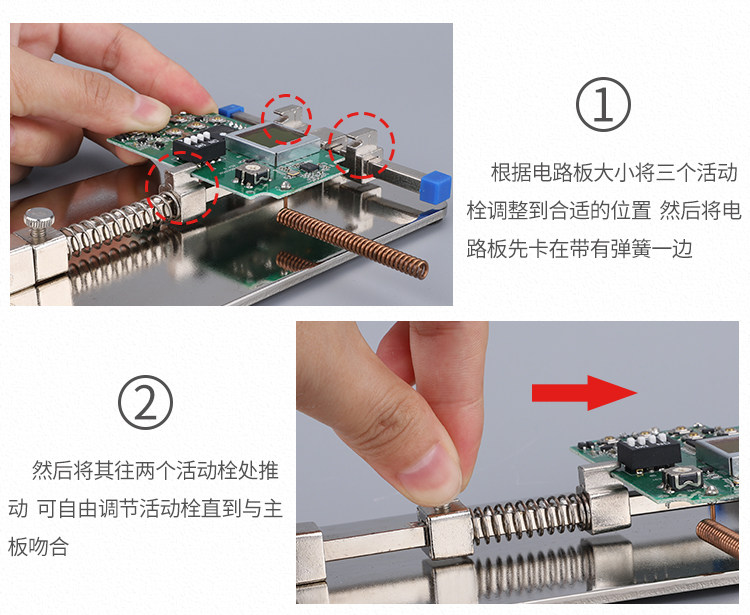 ①

根据电路板大小将三个活动栓调整到合适的位置 然后将电路板先卡在带有弹簧一边

②

然后将其往两个活动栓处推动 可自由调节活动栓直到与主板吻合