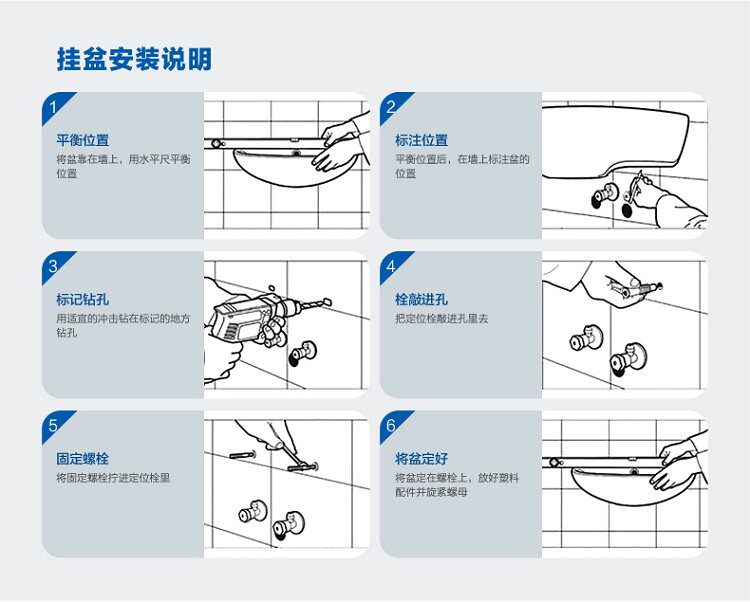 挂盆安装说明

1
平衡位置
将盆靠在墙上，用水平尺平衡位置

2
标注位置
平衡位置后，在墙上标注盆的位置

3
标记钻孔
用适宜的冲击钻在标记的地方钻孔

4
栓敲进孔
把定位栓敲进孔里去

5
固定螺栓
将固定螺栓拧进定位栓里

6
将盆定好
将盆定在螺栓上，放好塑料配件并旋紧螺母