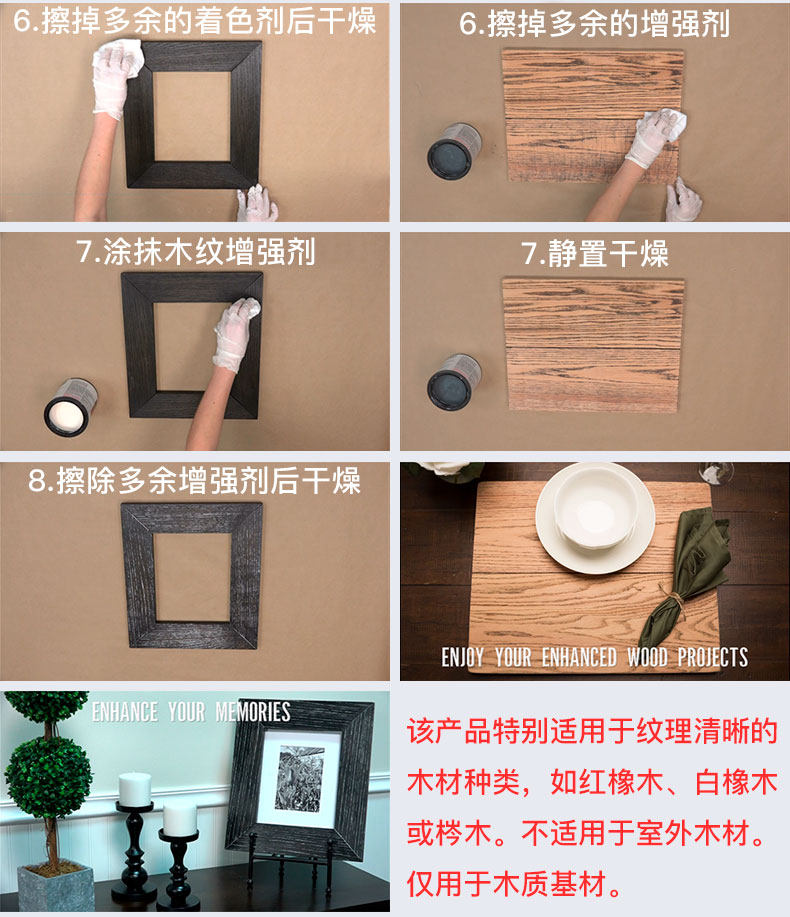 6.擦掉多余的着色剂后干燥

6.擦掉多余的增强剂

7.涂抹木纹增强剂

7.静置干燥

8.擦除多余增强剂后干燥

ENJOY YOUR ENHANCED WOOD PROJECTS

ENHANCE YOUR MEMORIES

该产品特别适用于纹理清晰的木材种类，如红橡木、白橡木或梣木。不适用于室外木材。仅用于木质基材。