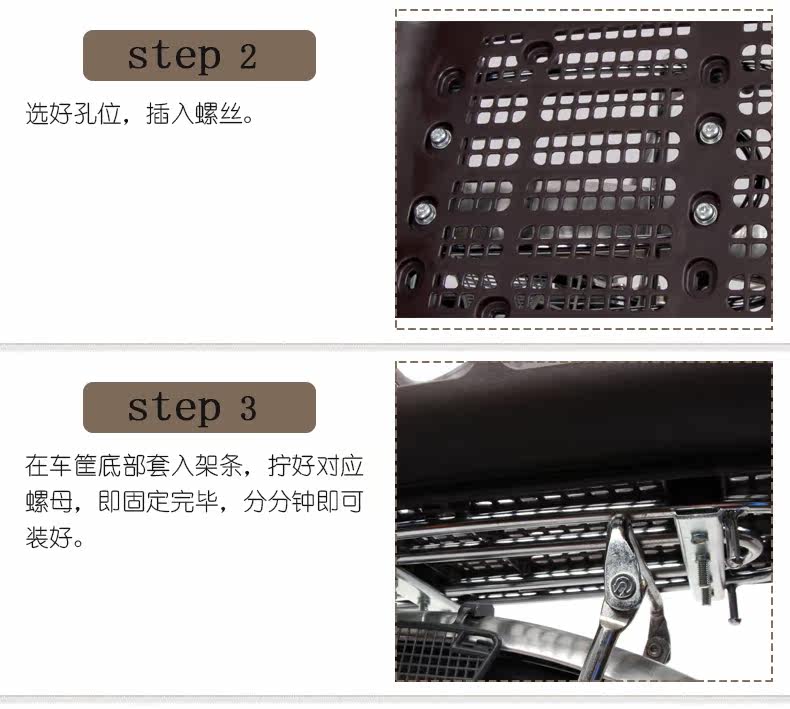 step 2

选好孔位，插入螺丝。

step 3

在车筐底部套入架条，拧好对应螺母，即固定完毕，分分钟即可装好。