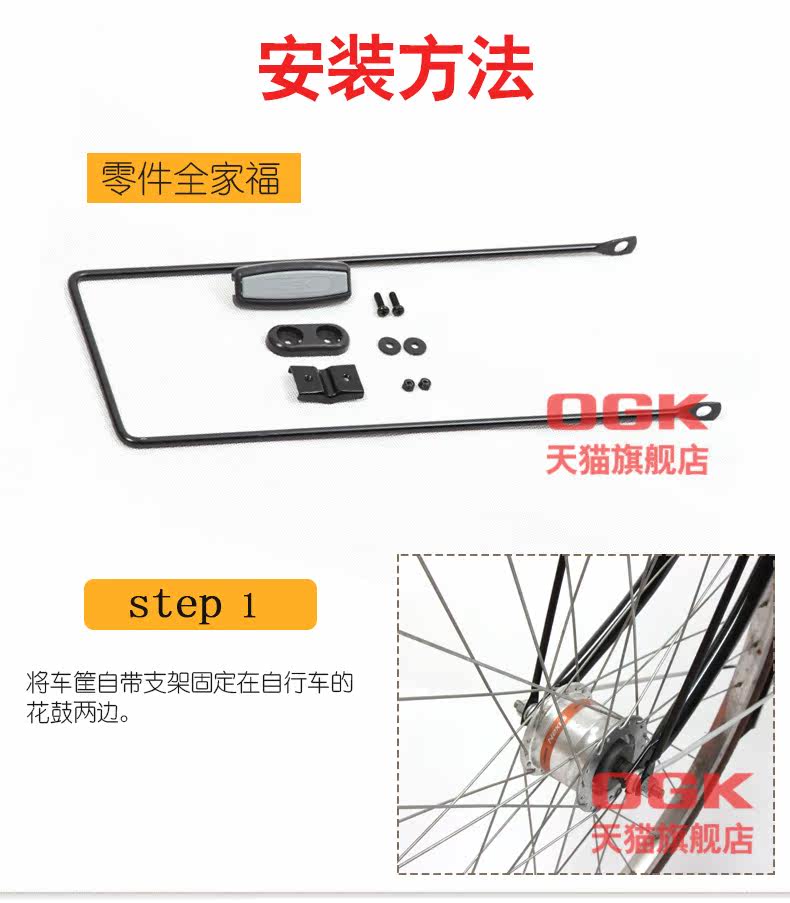 安装方法

零件全家福

OGK
天猫旗舰店

step 1

将车筐自带支架固定在自行车的花鼓两边。

OGK
天猫旗舰店