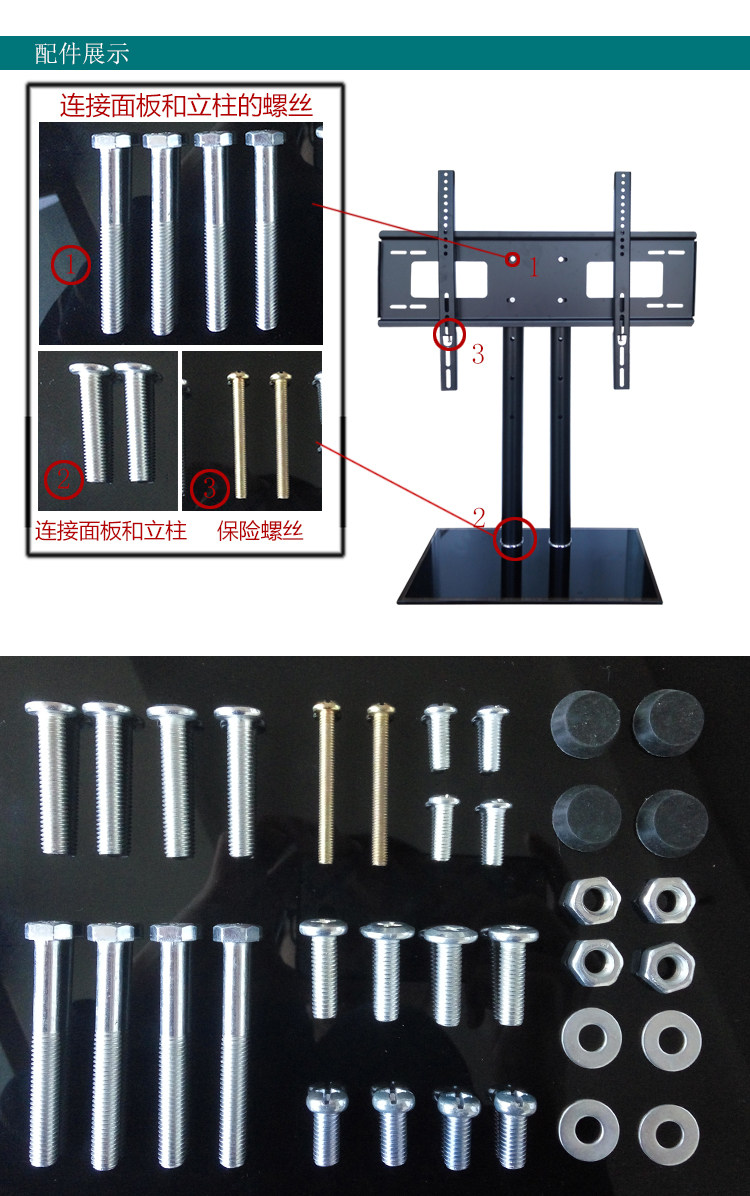 配件展示

连接面板和立柱的螺丝

1

2

3

连接面板和立柱

保险螺丝

1

3

2