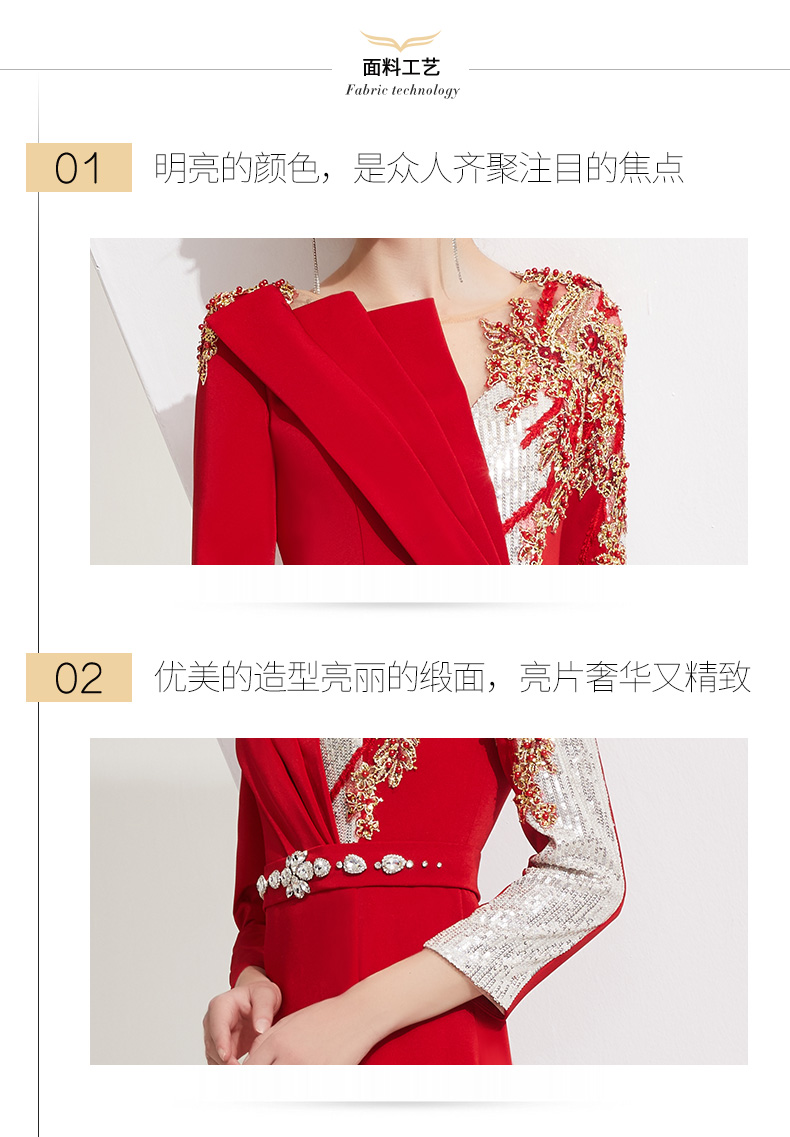 面料工艺
Fabric technology

01 明亮的颜色，是众人齐聚注目的焦点

02 优美的造型亮丽的缎面，亮片奢华又精致