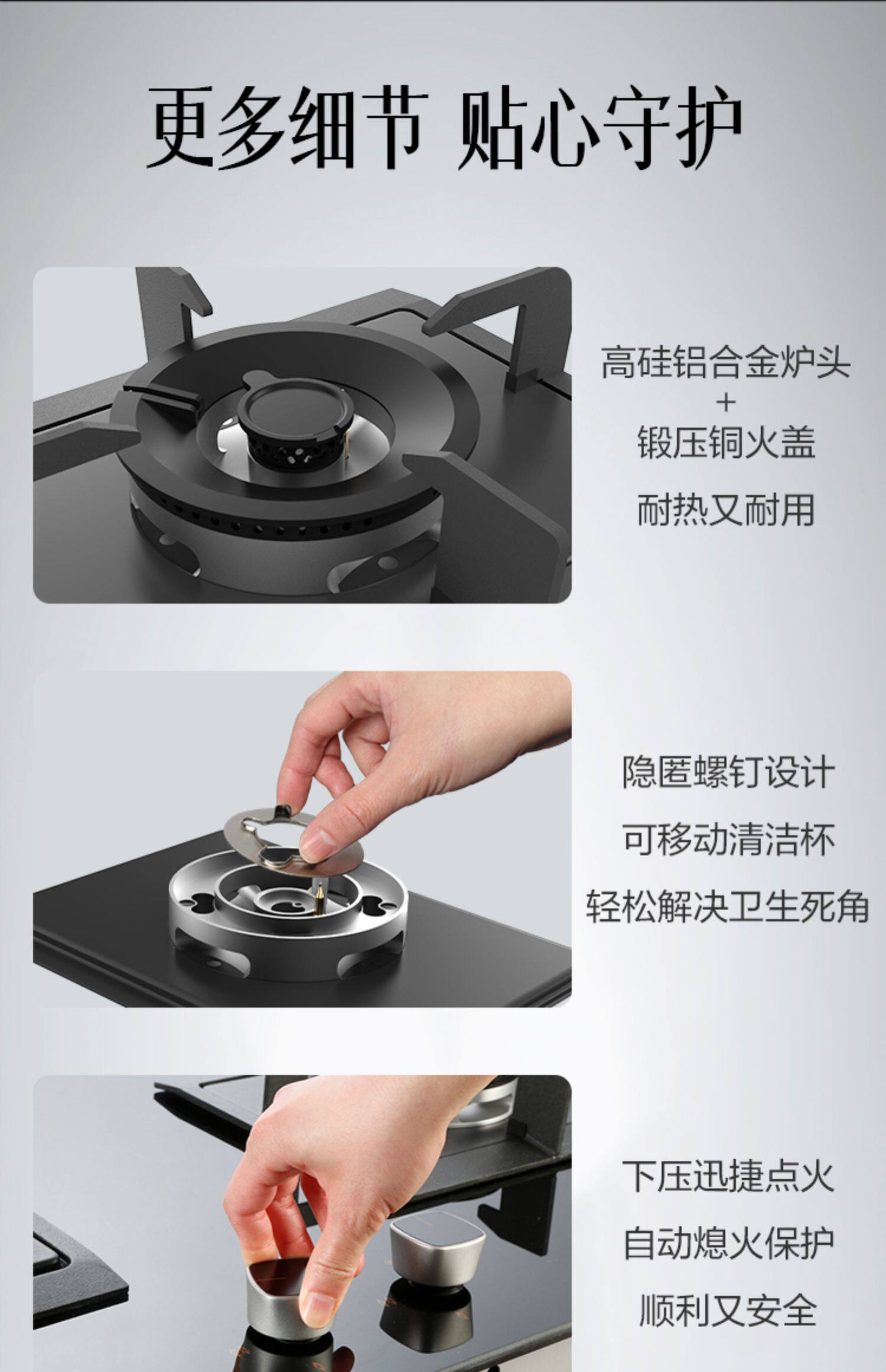 更多细节 贴心守护

高硅铝合金炉头
+
锻压铜火盖
耐热又耐用

隐匿螺钉设计
可移动清洁杯
轻松解决卫生死角

下压迅捷点火
自动熄火保护
顺利又安全