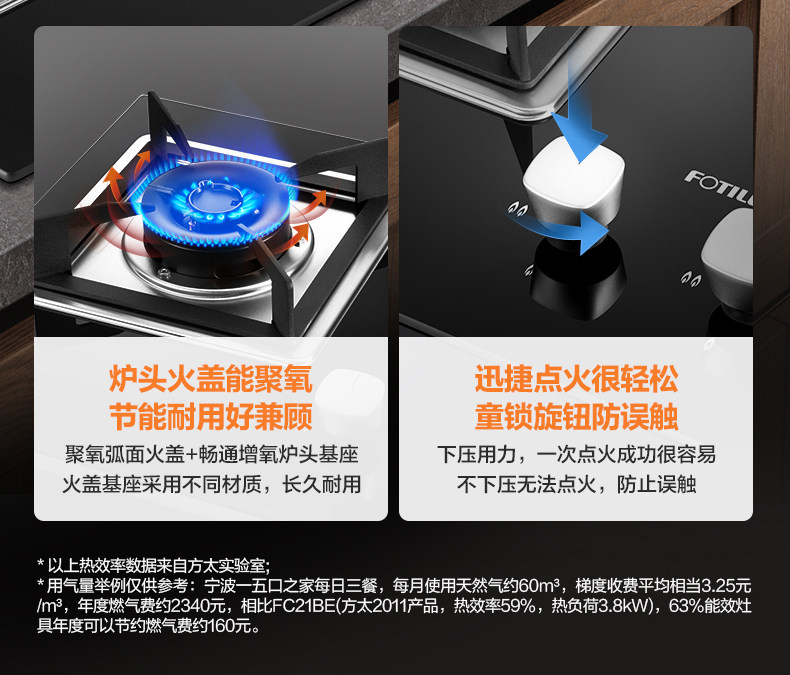 FOTIL

炉头火盖能聚氧
节能耐用好兼顾
聚氧弧面火盖+畅通增氧炉头基座
火盖基座采用不同材质，长久耐用

迅捷点火很轻松
童锁旋钮防误触
下压用力，一次点火成功很容易
不下压无法点火，防止误触

* 以上热效率数据来自方太实验室;
* 用气量举例仅供参考：宁波一五口之家每日三餐，每月使用天然气约60m³，梯度收费平均相当3.25元/m³，年度燃气费约2340元，相比FC21BE(方太2011产品，热效率59%，热负荷3.8kW)，63%能效灶具年度可以节约燃气费约160元。