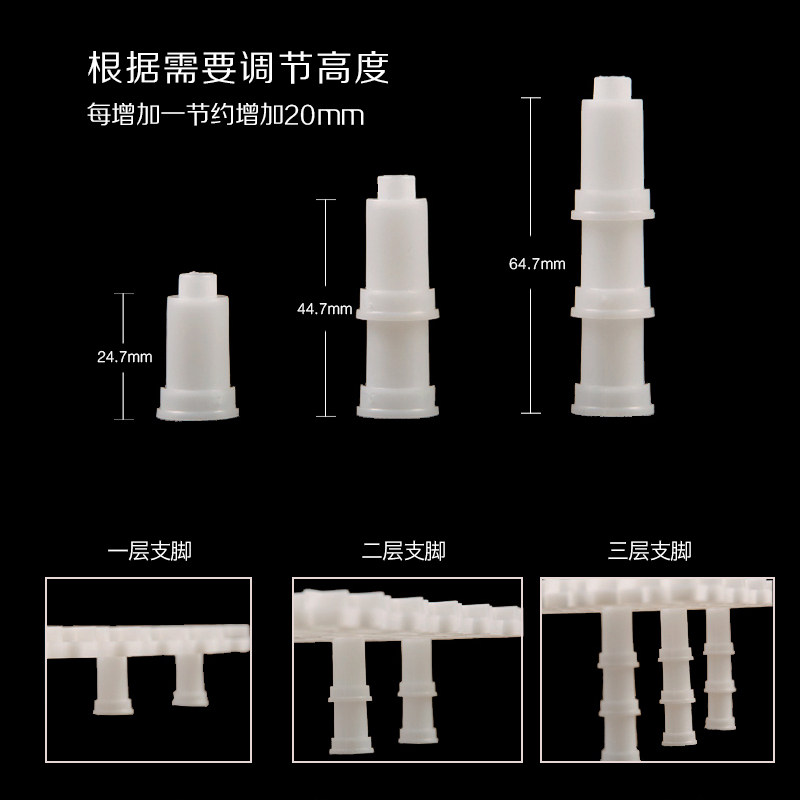 根据需要调节高度

每增加一节约增加20mm

24.7mm

44.7mm

64.7mm

一层支脚

二层支脚

三层支脚