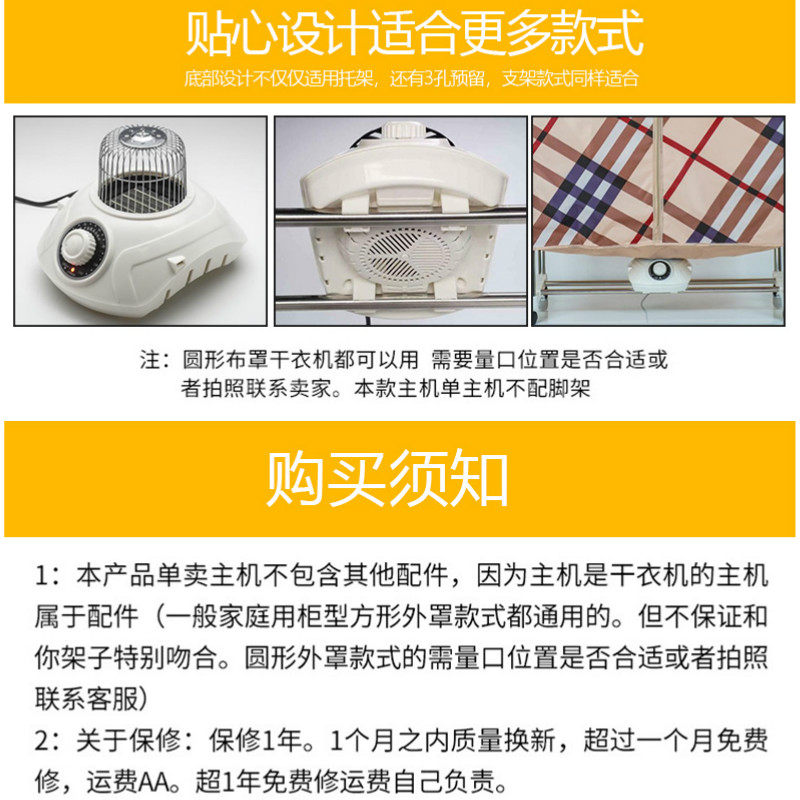 贴心设计适合更多款式

底部设计不仅仅适用托架，还有3孔预留，支架款式同样适合

注：圆形布罩干衣机都可以用 需要量口位置是否合适或者拍照联系卖家。本款主机单主机不配脚架

购买须知

1：本产品单卖主机不包含其他配件，因为主机是干衣机的主机属于配件（一般家庭用柜型方形外罩款式都通用的。但不保证和你架子特别吻合。圆形外罩款式的需量口位置是否合适或者拍照联系客服）
2：关于保修：保修1年。1个月之内质量换新，超过一个月免费修，运费AA。超1年免费修运费自己负责。