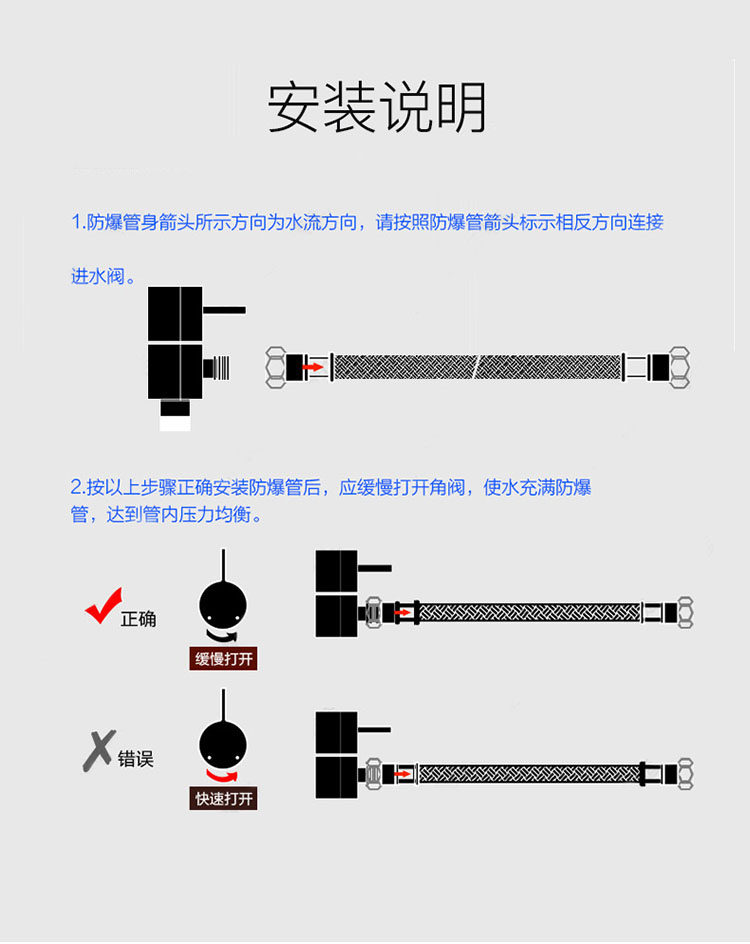 安装说明

1.防爆管身箭头所示方向为水流方向，请按照防爆管箭头标示相反方向连接进水阀。

2.按以上步骤正确安装防爆管后，应缓慢打开角阀，使水充满防爆管，达到管内压力均衡。

正确

缓慢打开

错误

快速打开