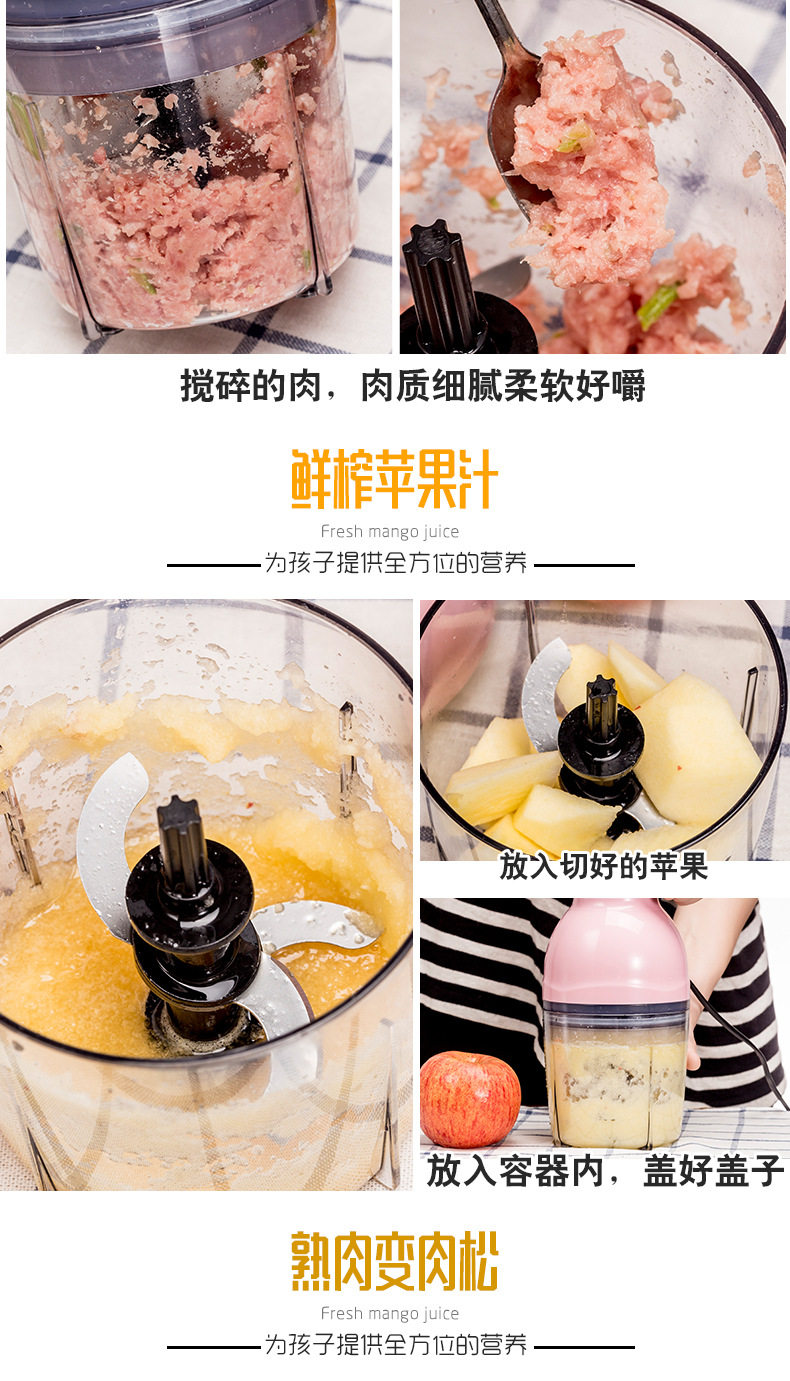 搅碎的肉，肉质细腻柔软好嚼

鲜榨苹果汁

Fresh mango juice

为孩子提供全方位的营养

放入切好的苹果

放入容器内，盖好盖子

熟肉变肉松

Fresh mango juice

为孩子提供全方位的营养