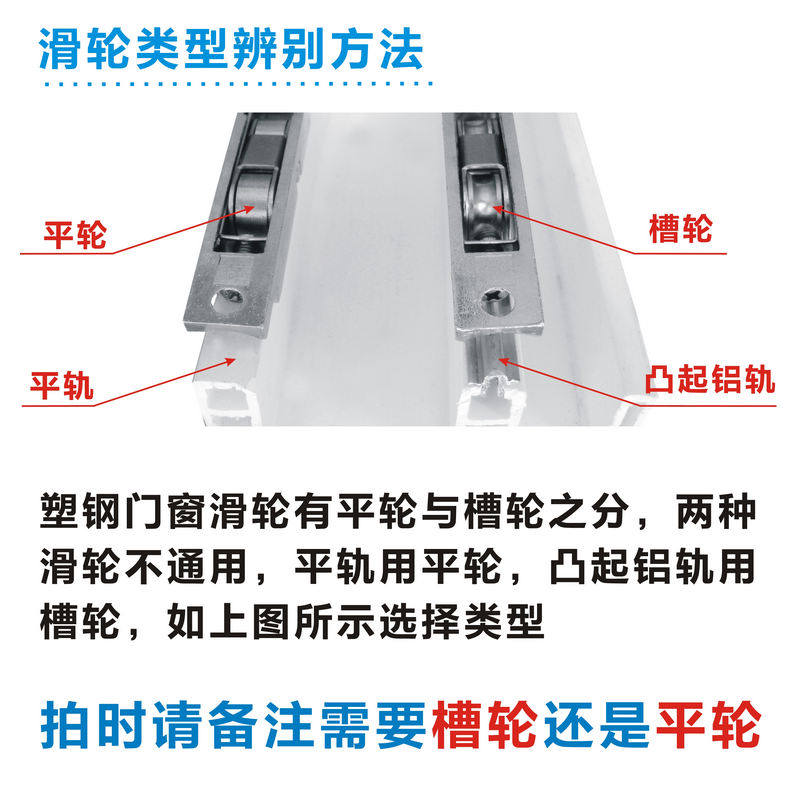 滑轮类型辨别方法

平轮

槽轮

平轨

凸起铝轨

塑钢门窗滑轮有平轮与槽轮之分，两种滑轮不通用，平轨用平轮，凸起铝轨用槽轮，如上图所示选择类型

拍时请备注需要槽轮还是平轮