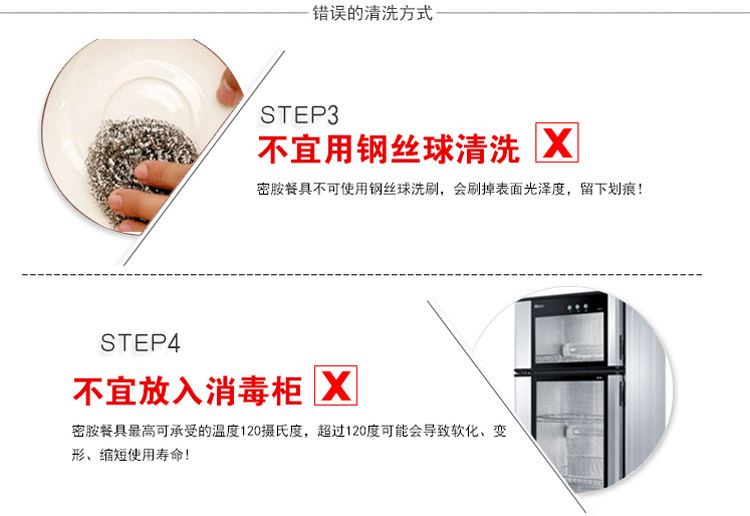 错误的清洗方式

STEP3

不宜用钢丝球清洗 X

密胺餐具不可使用钢丝球洗刷，会刷掉表面光泽度，留下划痕！

STEP4

不宜放入消毒柜 X

密胺餐具最高可承受的温度120摄氏度，超过120度可能会导致软化、变形、缩短使用寿命！