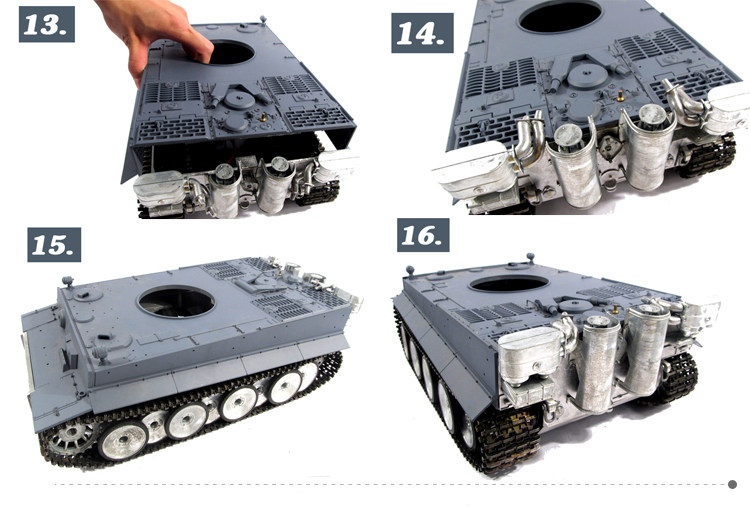 13.

14.

15.

16.