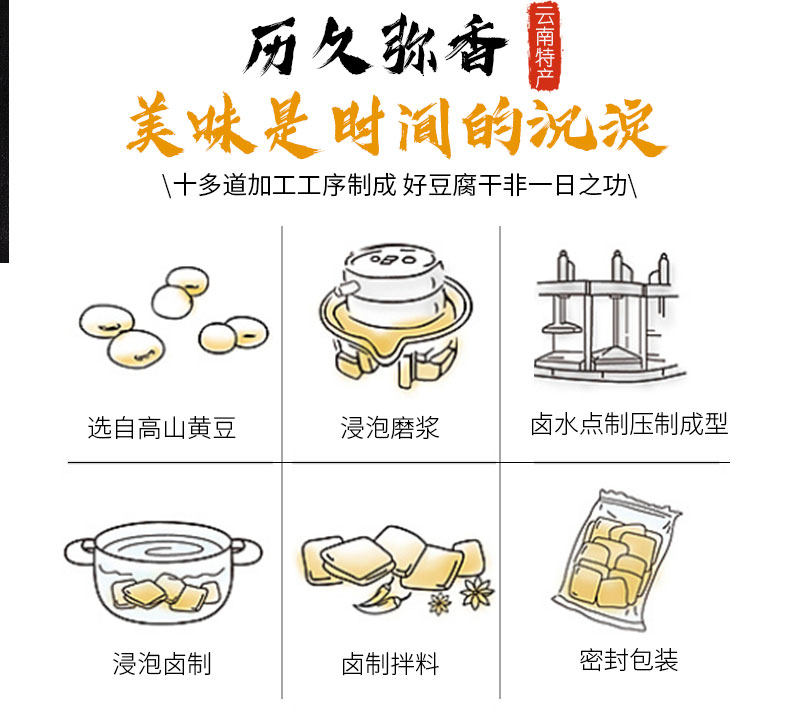 历久弥香

云南特产

美味是时间的沉淀

\十多道加工工序制成 好豆腐干非一日之功\

选自高山黄豆

浸泡磨浆

卤水点制压制成型

浸泡卤制

卤制拌料

密封包装