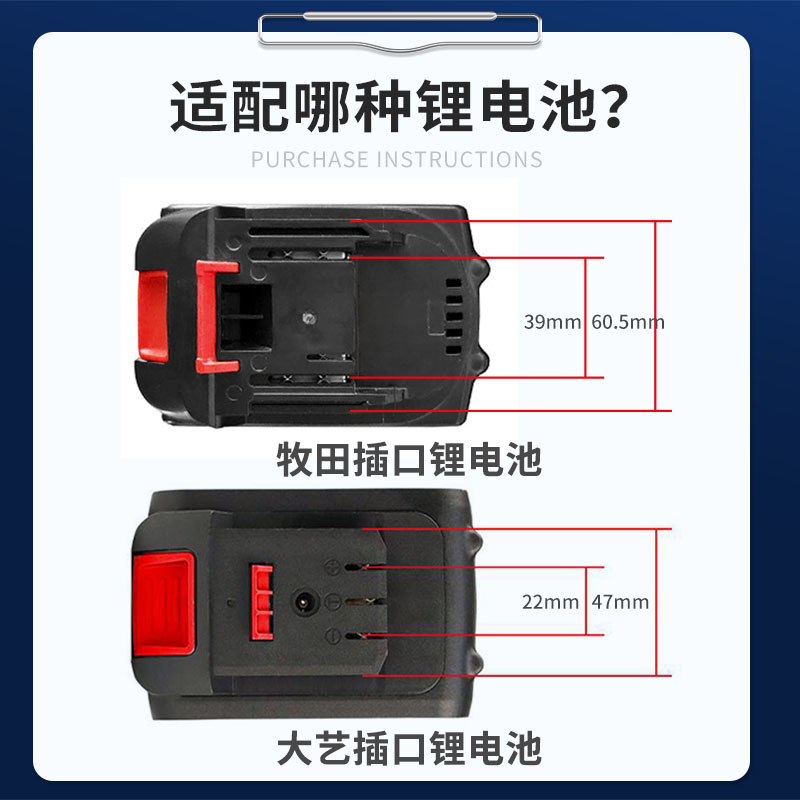 适配哪种锂电池?

PURCHASE INSTRUCTIONS

39mm 60.5mm

牧田插口锂电池

22mm 47mm

大艺插口锂电池