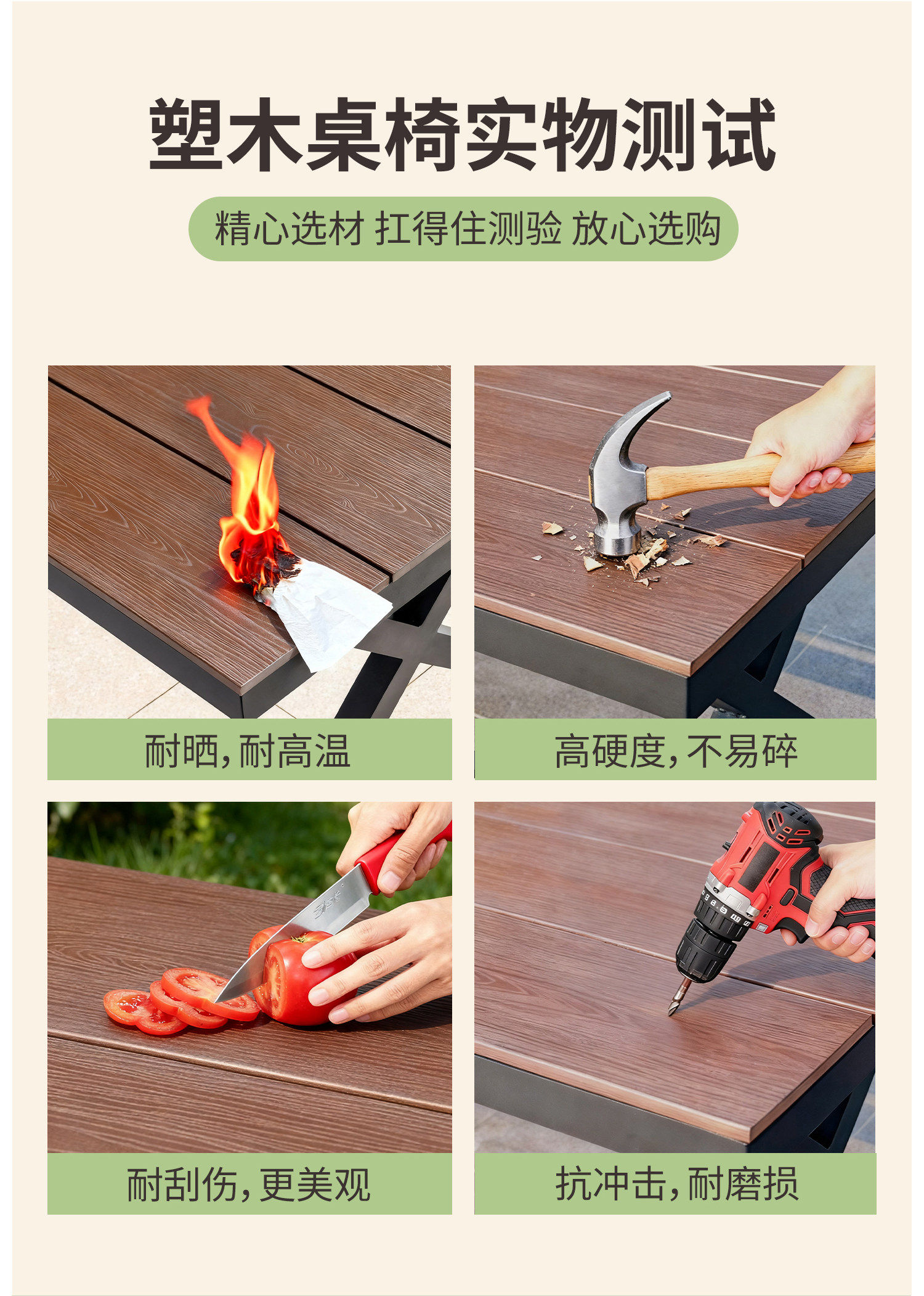 塑木桌椅实物测试

精心选材 扛得住测验 放心选购

耐晒，耐高温

高硬度，不易碎

耐刮伤，更美观

抗冲击，耐磨损