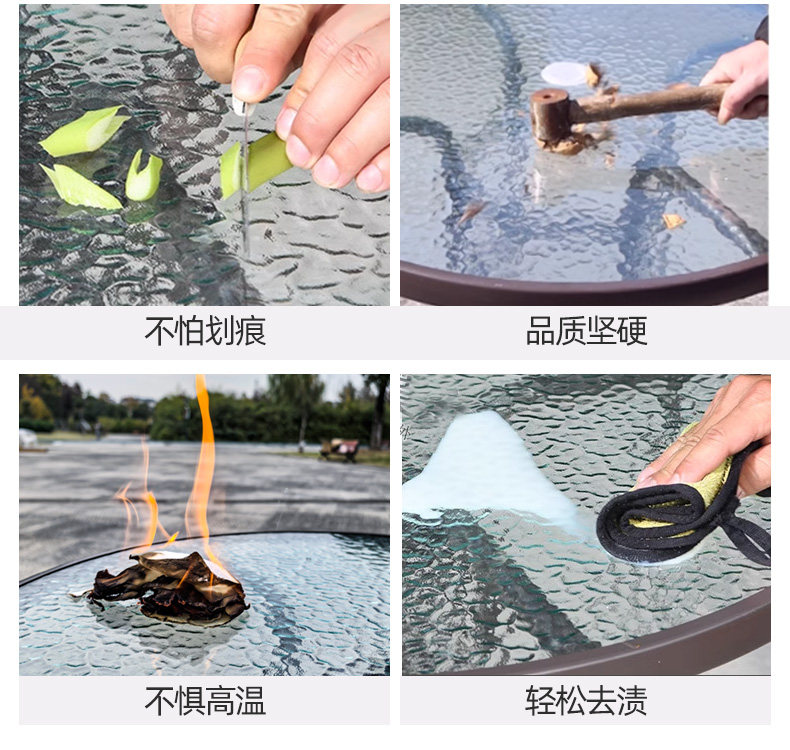 不怕划痕

品质坚硬

不惧高温

轻松去渍