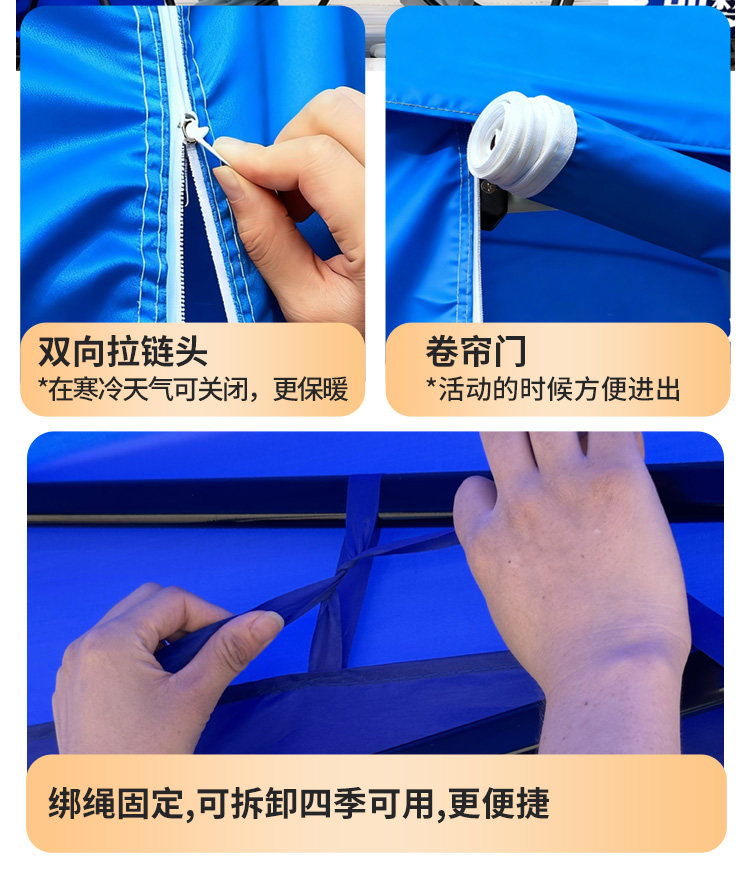 双向拉链头
*在寒冷天气可关闭，更保暖

卷帘门
*活动的时候方便进出

绑绳固定,可拆卸四季可用,更便捷