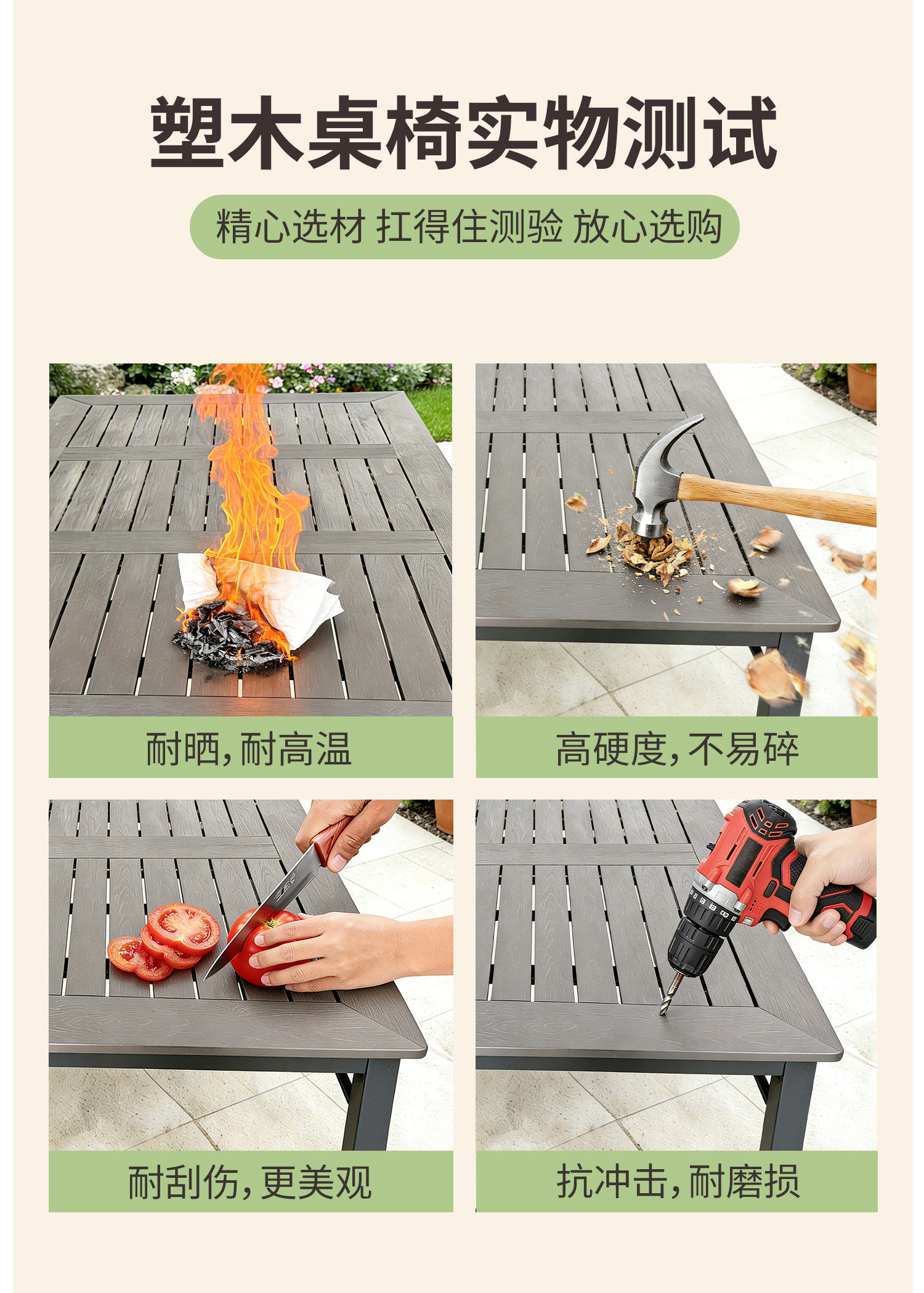 塑木桌椅实物测试

精心选材 扛得住测验 放心选购

耐晒,耐高温

高硬度,不易碎

耐刮伤,更美观

抗冲击,耐磨损