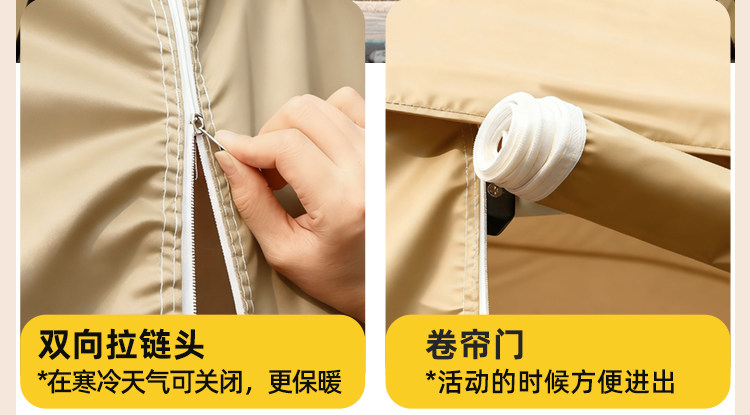 双向拉链头
*在寒冷天气可关闭，更保暖

卷帘门
*活动的时候方便进出