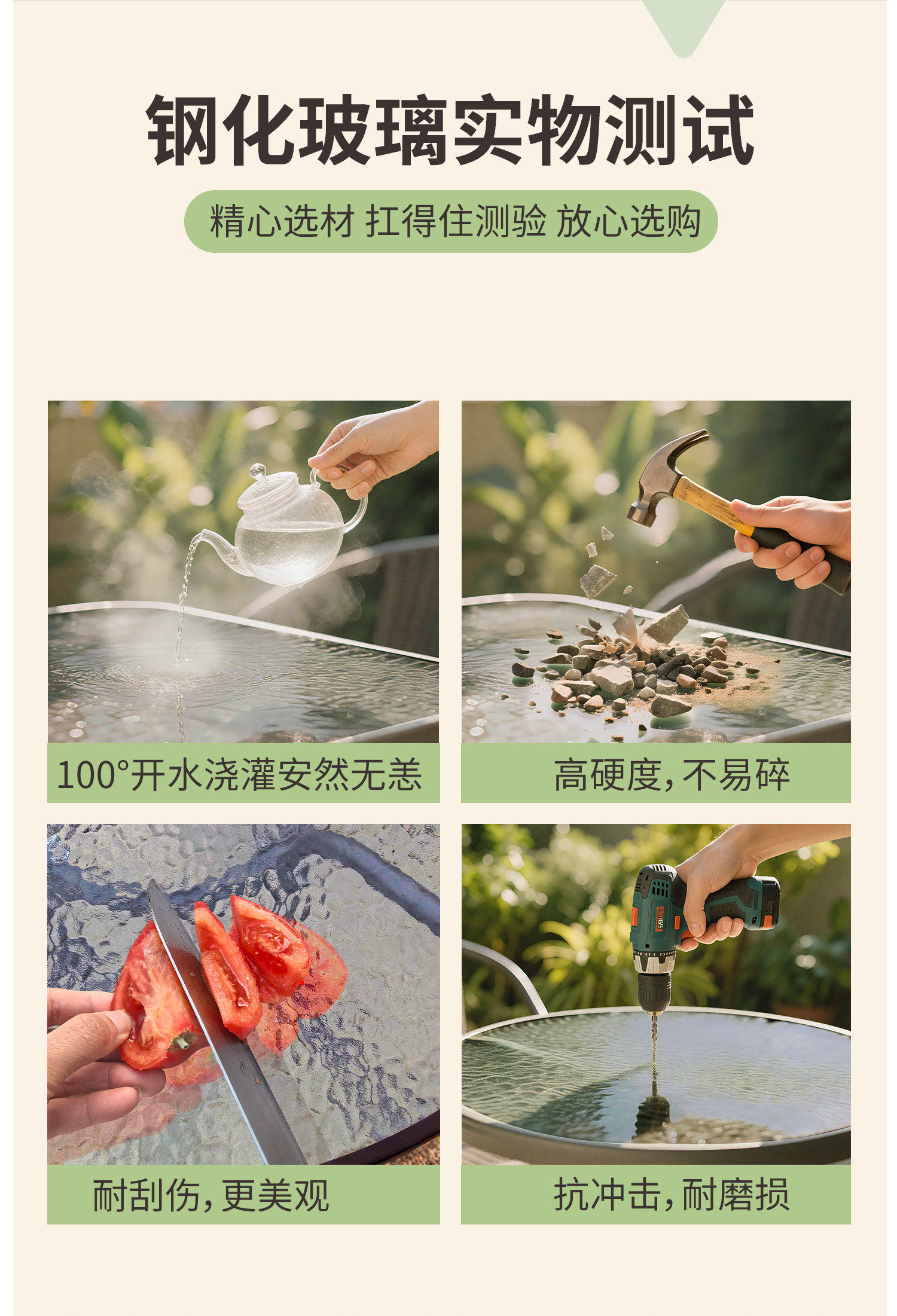 钢化玻璃实物测试

精心选材 扛得住测验 放心选购

100°开水浇灌安然无恙

高硬度，不易碎

耐刮伤，更美观

抗冲击，耐磨损