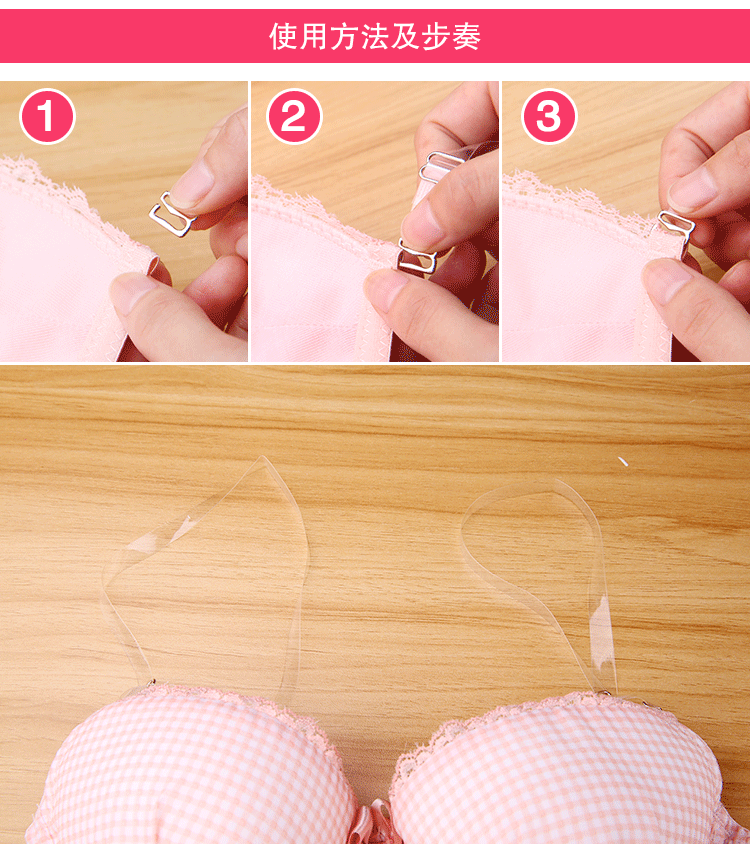 使用方法及步奏

1

2

3