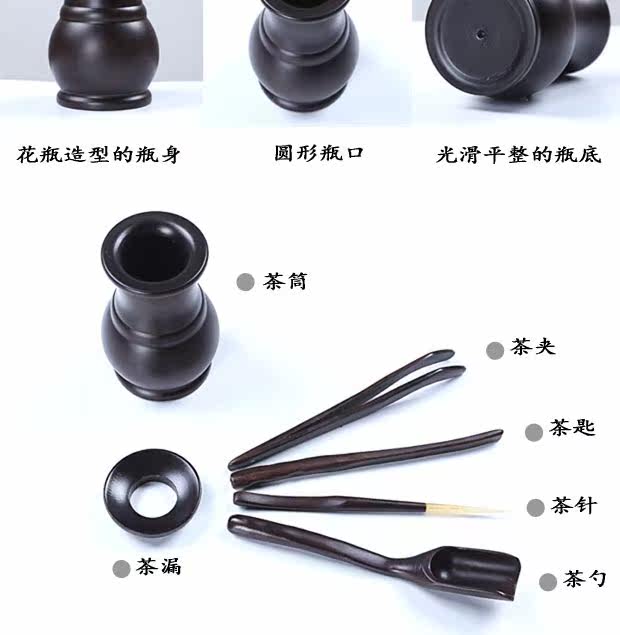 花瓶造型的瓶身

圆形瓶口

光滑平整的瓶底

茶筒

茶夹

茶匙

茶针

茶漏

茶勺