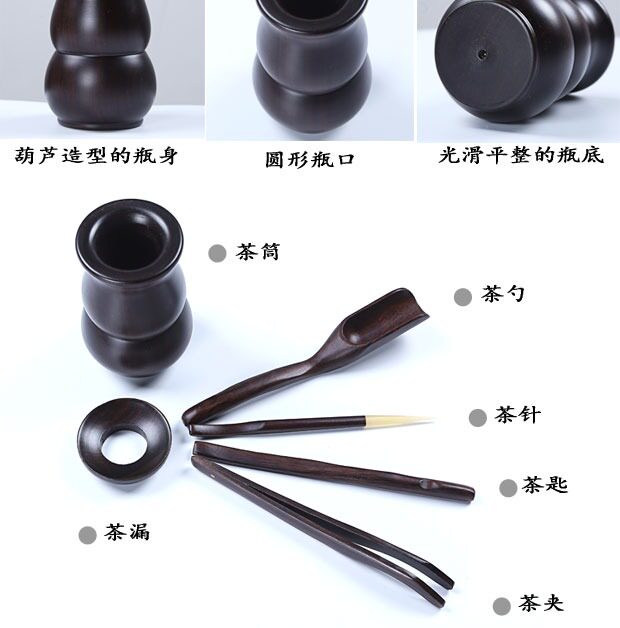 葫芦造型的瓶身

圆形瓶口

光滑平整的瓶底

茶筒

茶勺

茶针

茶匙

茶漏

茶夹