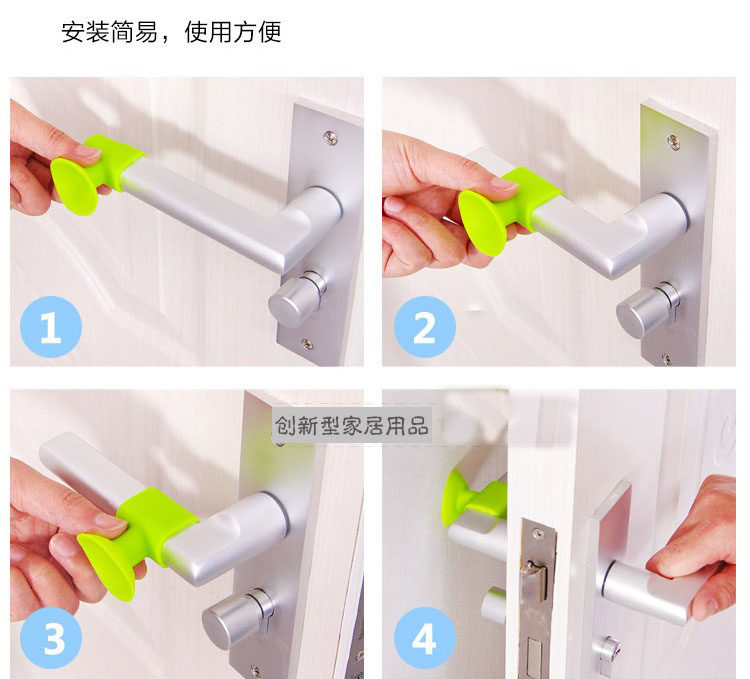 安装简易，使用方便

1

2

创新型家居用品

3

4