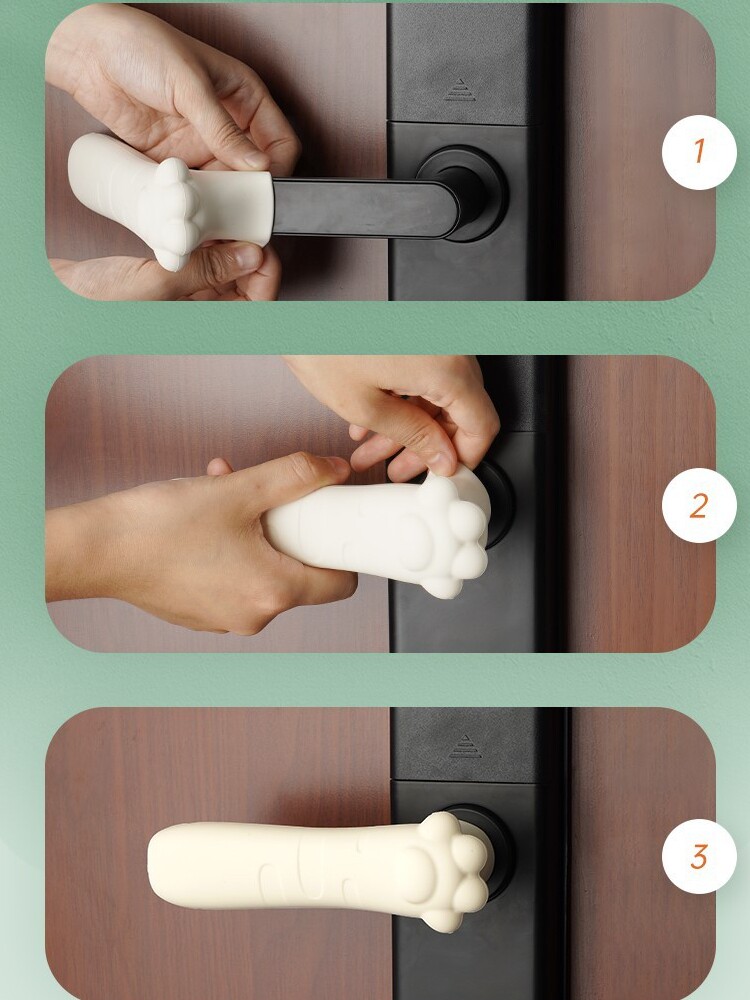 1

2

3