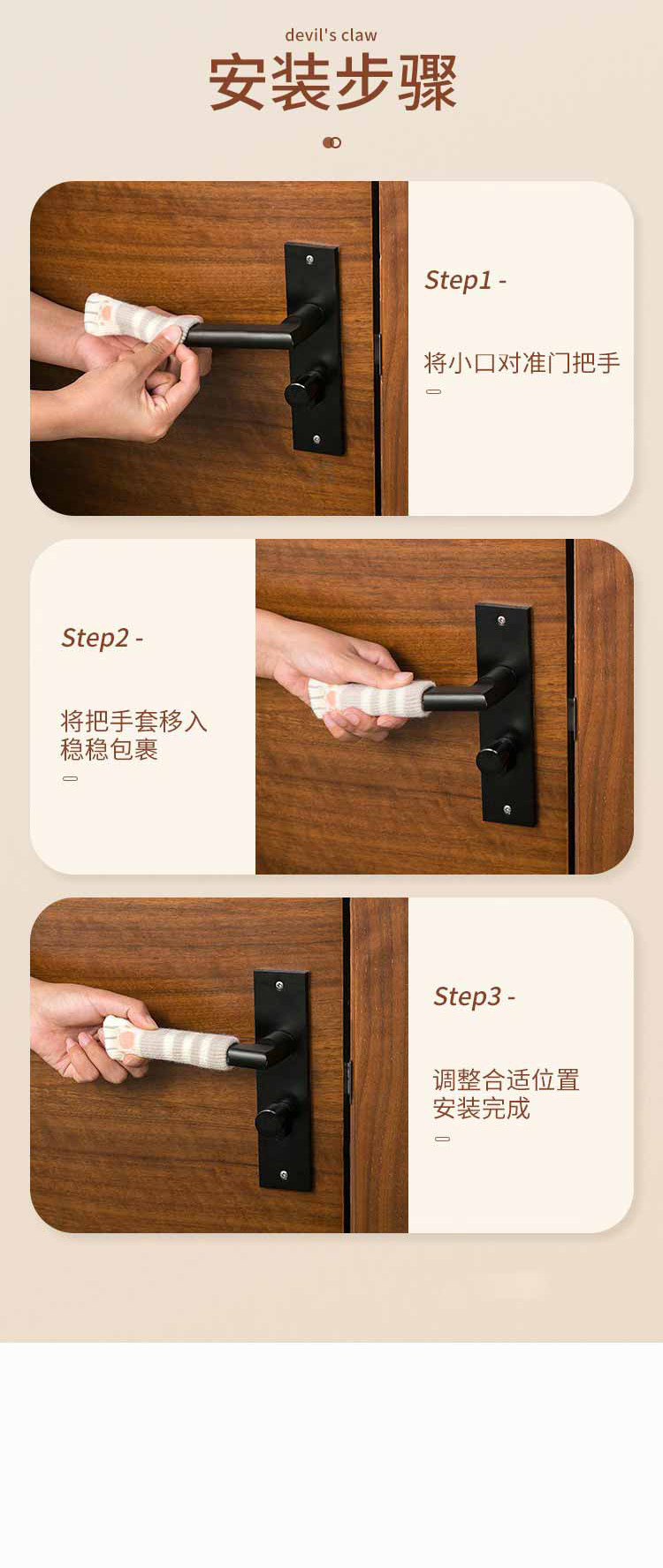 devil's claw
安装步骤

Step1 -

将小口对准门把手

Step2 -

将把手套移入
稳稳包裹

Step3 -

调整合适位置
安装完成