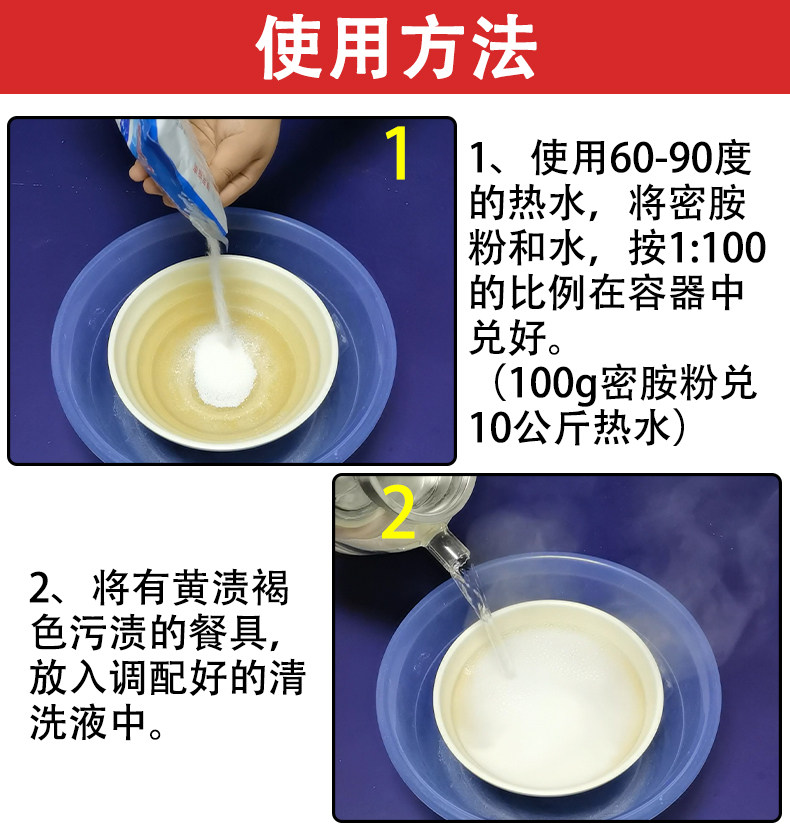 使用方法

1

1、使用60-90度的热水，将密胺粉和水，按1:100的比例在容器中兑好。
（100g密胺粉兑10公斤热水）

2

2、将有黄渍褐色污渍的餐具，放入调配好的清洗液中。