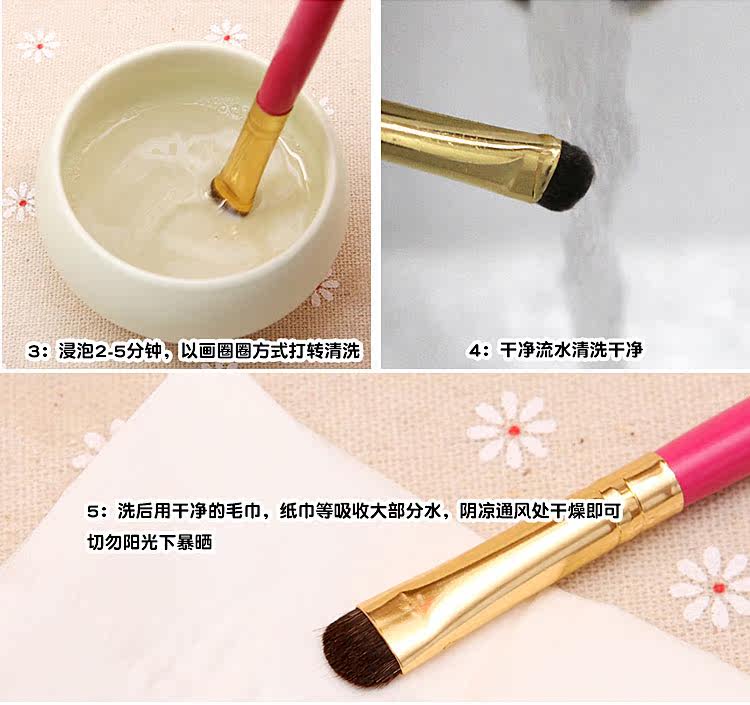 3：浸泡2-5分钟，以画圈圈方式打转清洗

4：干净流水清洗干净

5：洗后用干净的毛巾，纸巾等吸收大部分水，阴凉通风处干燥即可
切勿阳光下暴晒