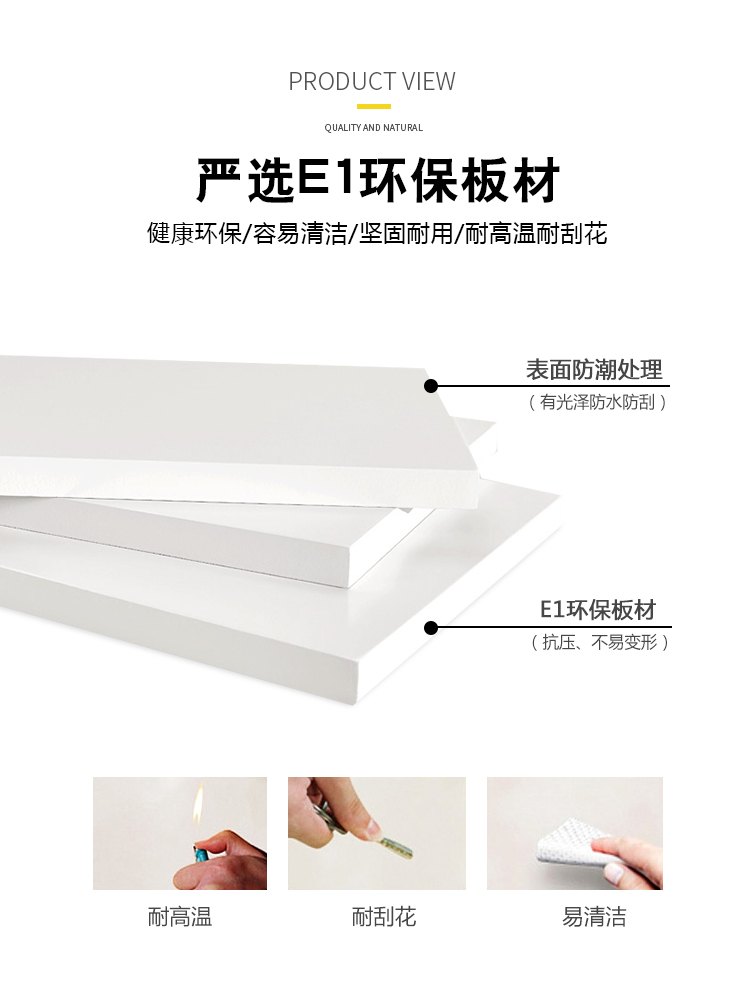 PRODUCT VIEW

QUALITY AND NATURAL

严选E1环保板材

健康环保/容易清洁/坚固耐用/耐高温耐刮花

表面防潮处理
（有光泽防水防刮）

E1环保板材
（抗压、不易变形）

耐高温

耐刮花

易清洁