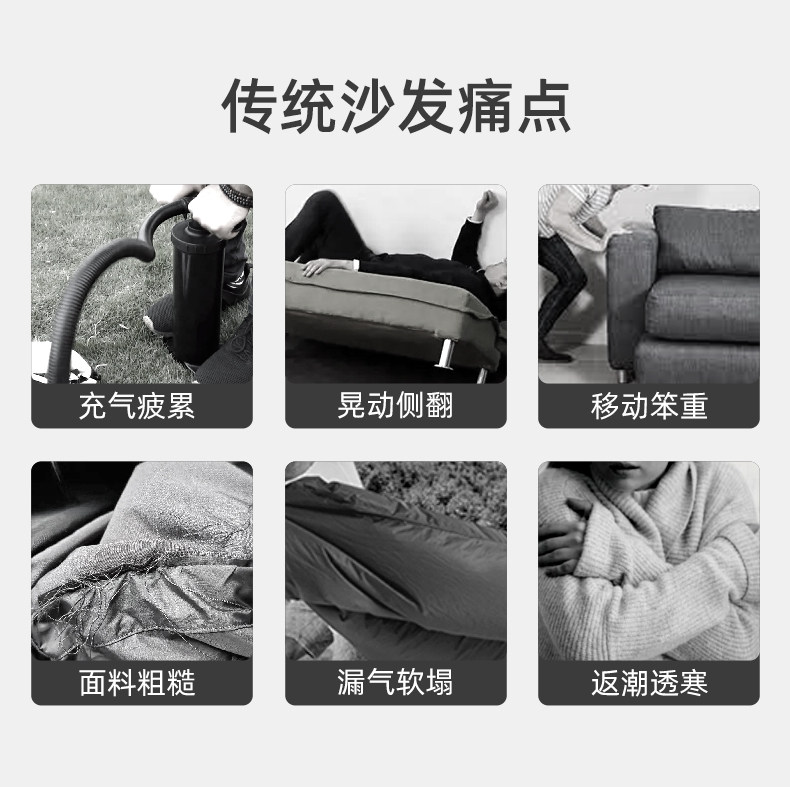 传统沙发痛点

充气疲累

晃动侧翻

移动笨重

面料粗糙

漏气软塌

返潮透寒