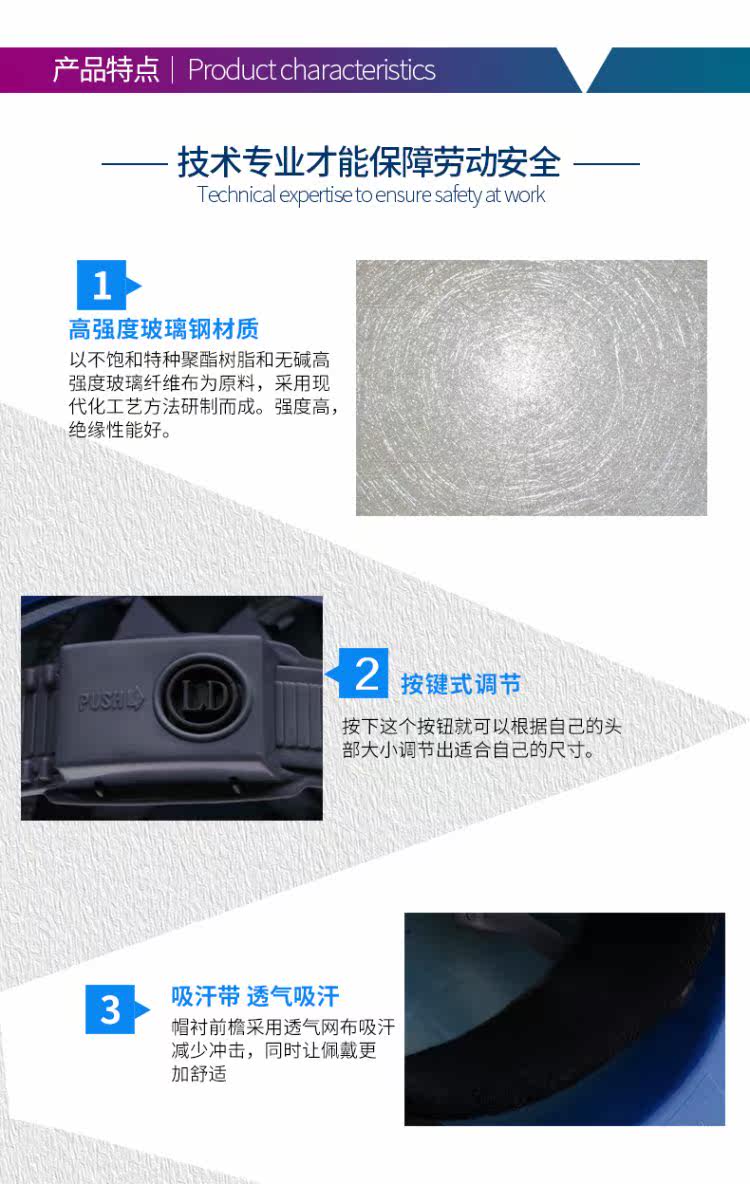 产品特点 | Product characteristics

技术专业才能保障劳动安全
Technical expertise to ensure safety at work

1
高强度玻璃钢材质
以不饱和特种聚酯树脂和无碱高强度玻璃纤维布为原料，采用现代化工艺方法研制而成。强度高，绝缘性能好。

PUSH
LD

2
按键式调节
按下这个按钮就可以根据自己的头部大小调节出适合自己的尺寸。

3
吸汗带 透气吸汗
帽衬前檐采用透气网布吸汗减少冲击，同时让佩戴更加舒适