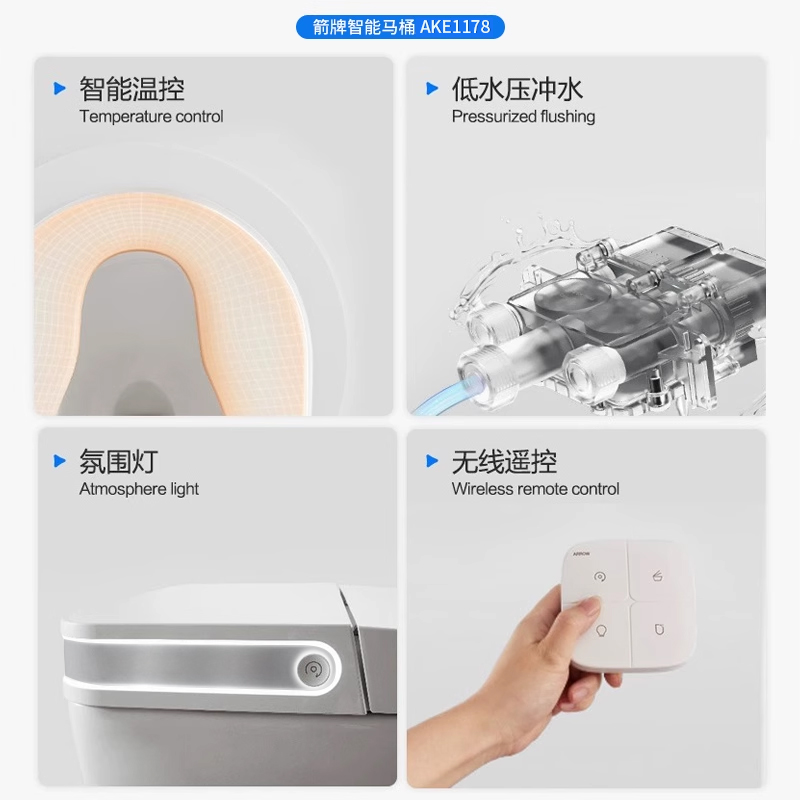 箭牌智能马桶 AKE1178

智能温控
Temperature control

低水压冲水
Pressurized flushing

氛围灯
Atmosphere light

无线遥控
Wireless remote control

ARROW