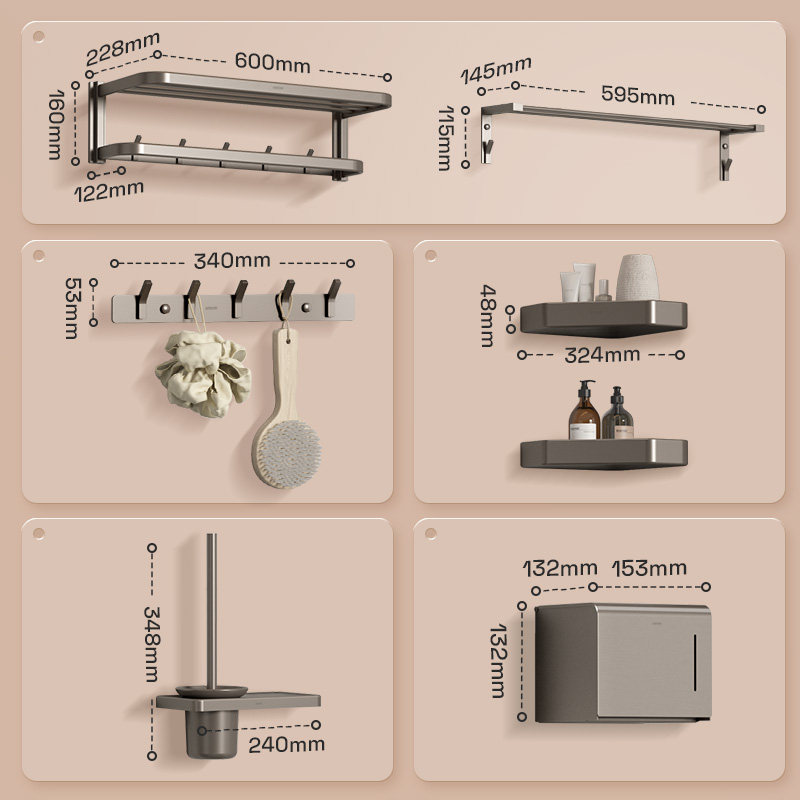 228mm
600mm
160mm
122mm
145mm
595mm
115mm
340mm
53mm
48mm
324mm
348mm
240mm
132mm
153mm
132mm