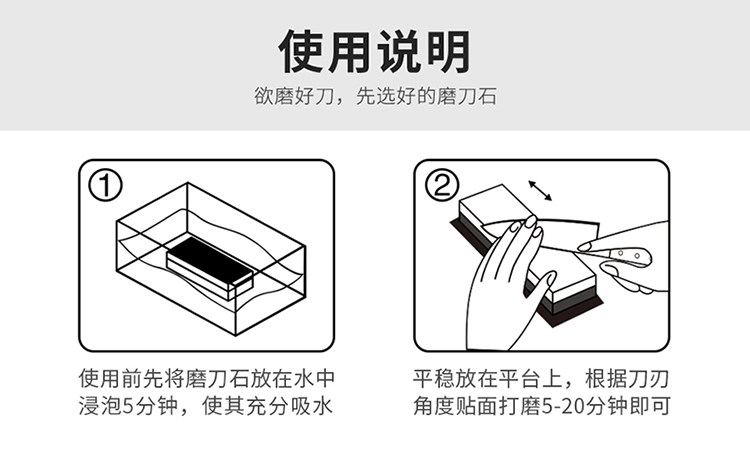 使用说明

欲磨好刀，先选好的磨刀石

①

使用前先将磨刀石放在水中浸泡5分钟，使其充分吸水

②

平稳放在平台上，根据刀刃角度贴面打磨5-20分钟即可