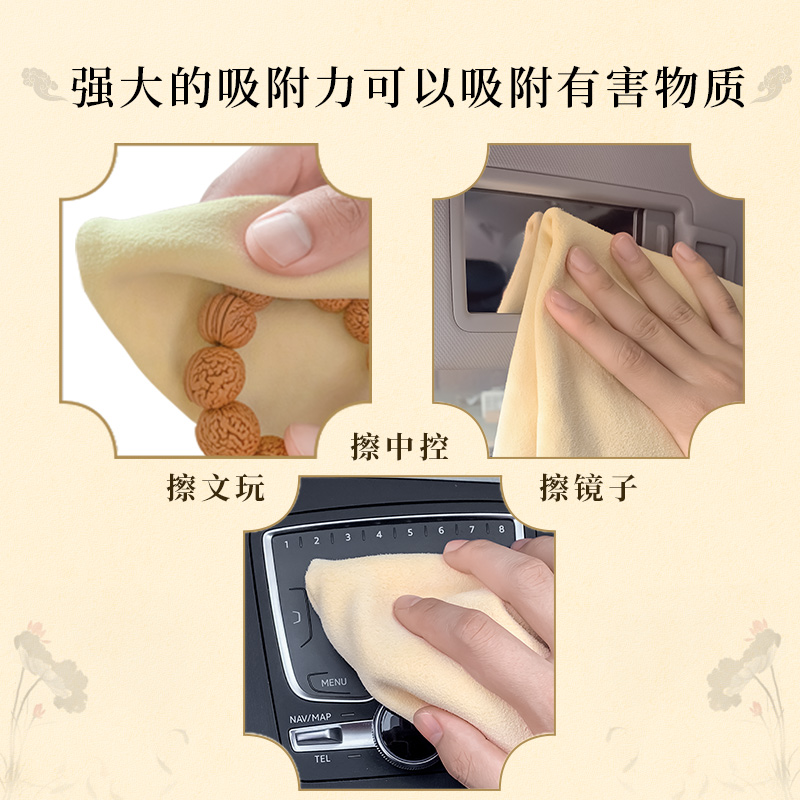 强大的吸附力可以吸附有害物质

擦文玩

擦中控

擦镜子

1 2 3 4 5 6 7 8

MENU

NAV/MAP

TEL