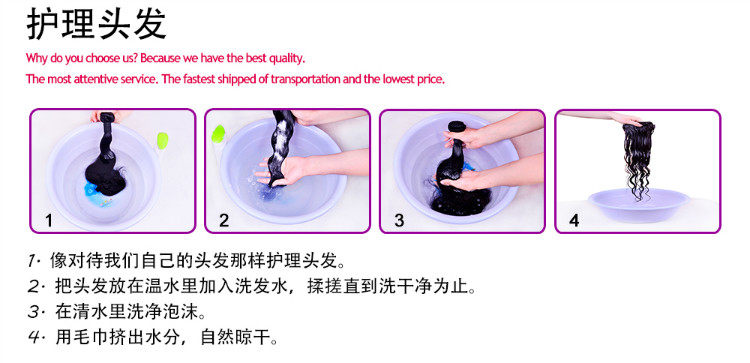 护理头发

Why do you choose us? Because we have the best quality.

The most attentive service. The fastest shipped of transportation and the lowest price.

1

2

3

4

1· 像对待我们自己的头发那样护理头发。

2· 把头发放在温水里加入洗发水，揉搓直到洗干净为止。

3· 在清水里洗净泡沫。

4· 用毛巾挤出水分，自然晾干。