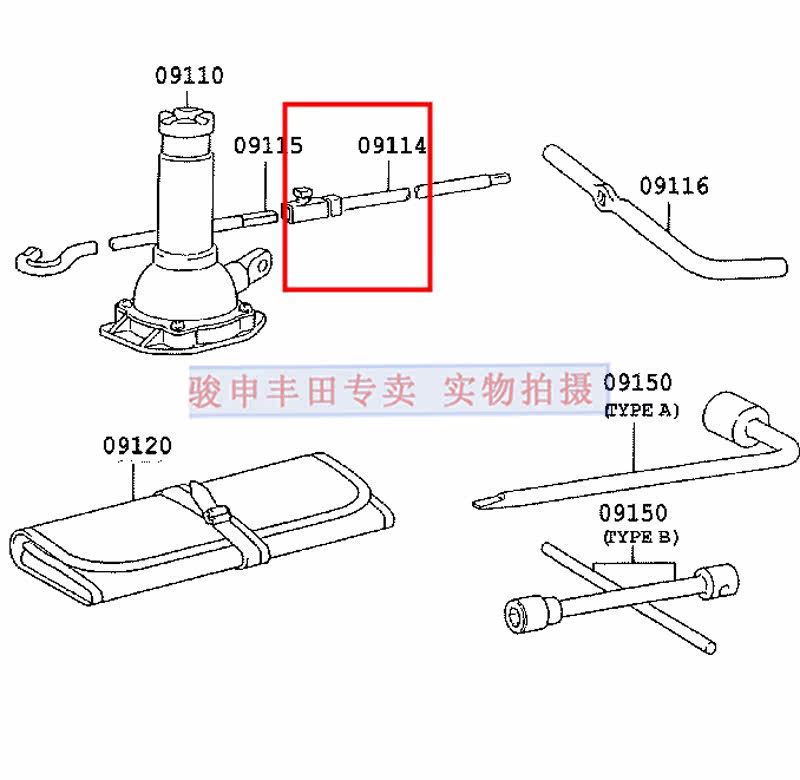 09110

09115

09114

09116

骏申丰田专卖 实物拍摄

09150
(TYPE A)

09120

09150
(TYPE B)