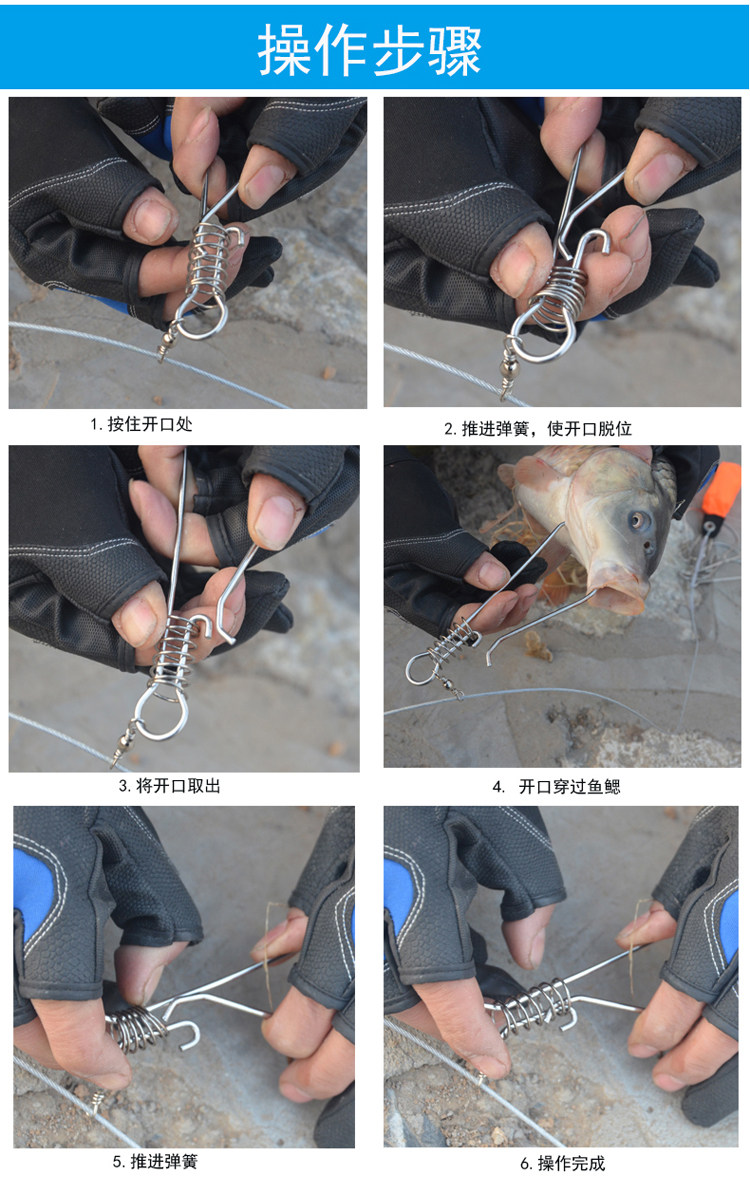 操作步骤

1. 按住开口处

2. 推进弹簧，使开口脱位

3. 将开口取出

4. 开口穿过鱼鳃

5. 推进弹簧

6. 操作完成