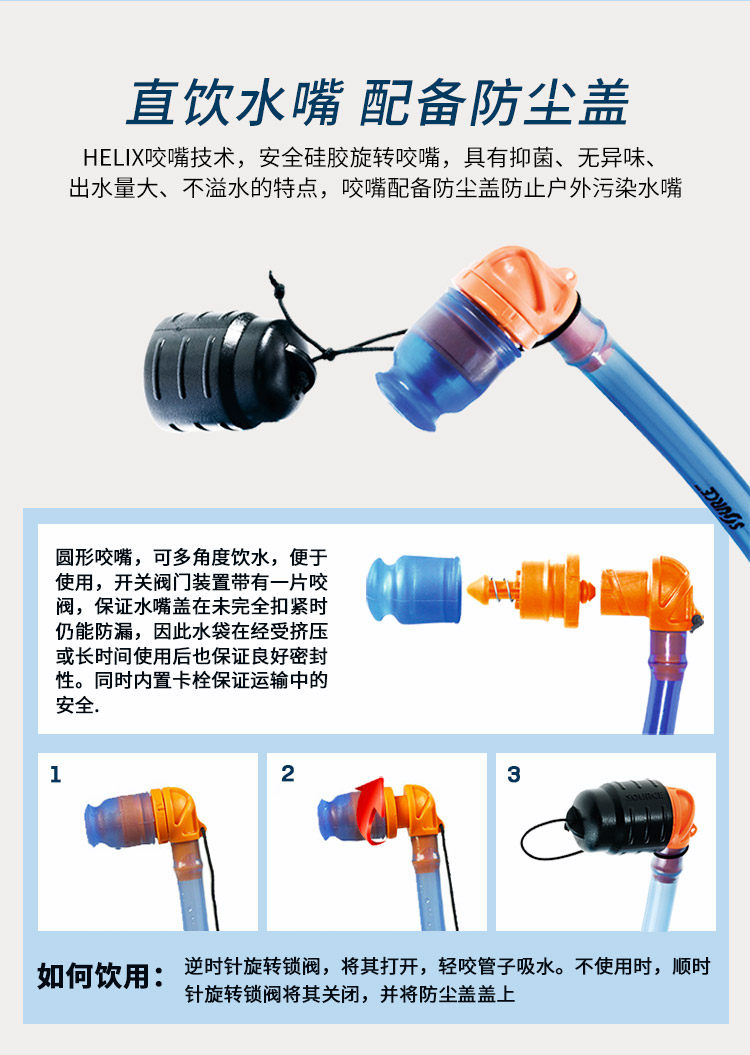 直饮水嘴 配备防尘盖

HELIX咬嘴技术，安全硅胶旋转咬嘴，具有抑菌、无异味、出水量大、不溢水的特点，咬嘴配备防尘盖防止户外污染水嘴

SOURCE

圆形咬嘴，可多角度饮水，便于使用，开关阀门装置带有一片咬阀，保证水嘴盖在未完全扣紧时仍能防漏，因此水袋在经受挤压或长时间使用后也保证良好密封性。同时内置卡栓保证运输中的安全.

1

2

3

SOURCE

如何饮用：

逆时针旋转锁阀，将其打开，轻咬管子吸水。不使用时，顺时针旋转锁阀将其关闭，并将防尘盖盖上