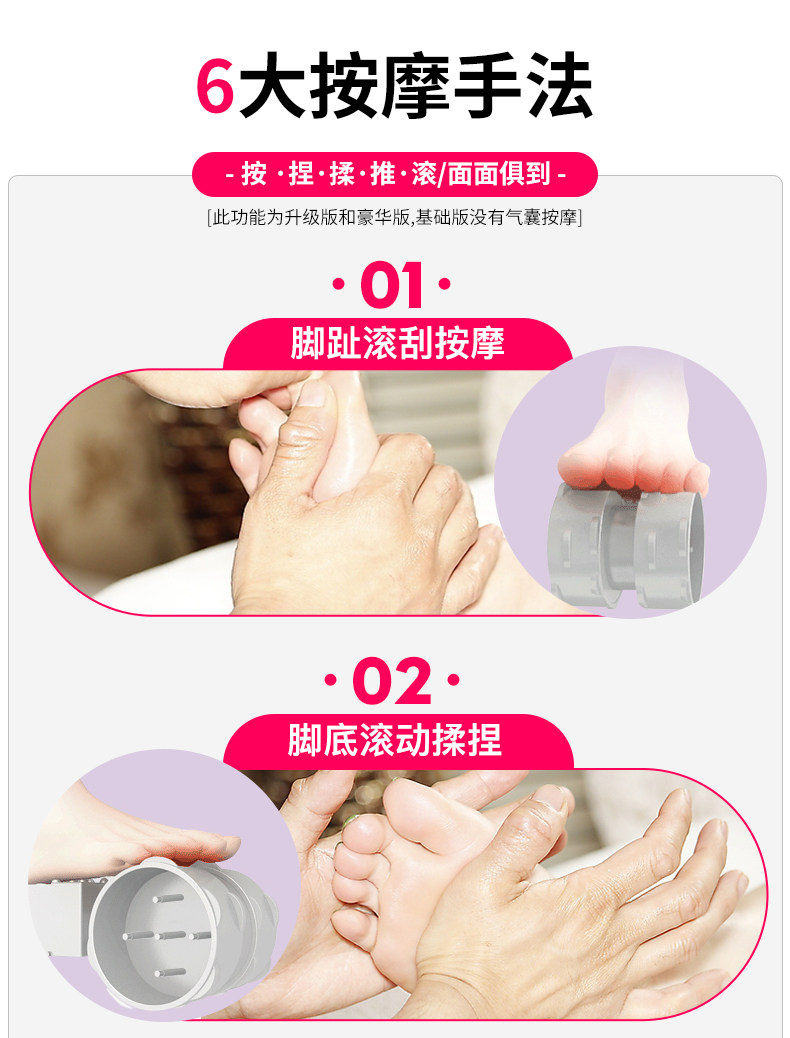 6大按摩手法

- 按 · 捏 · 揉 · 推 · 滚/面面俱到 -

[此功能为升级版和豪华版,基础版没有气囊按摩]

· 01 ·

脚趾滚刮按摩

· 02 ·

脚底滚动揉捏