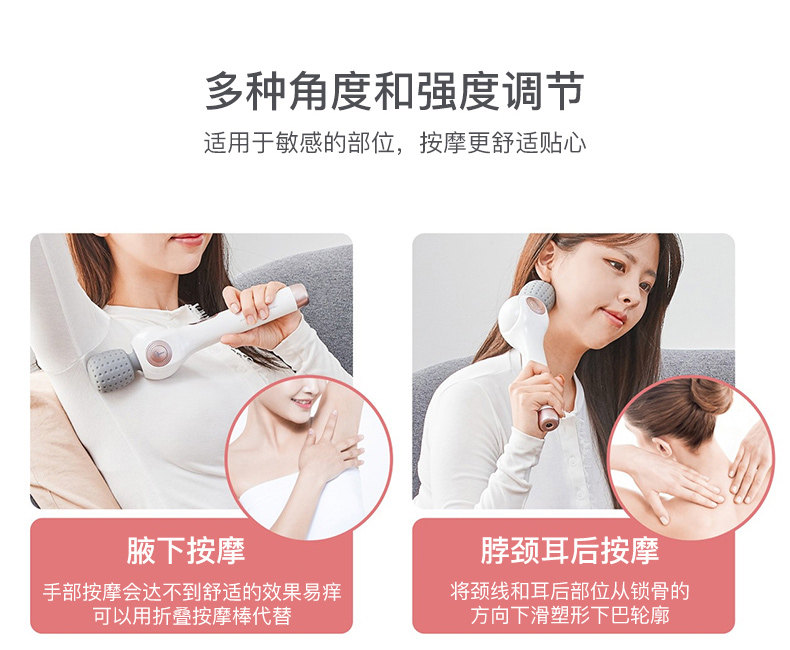 多种角度和强度调节

适用于敏感的部位，按摩更舒适贴心

腋下按摩

手部按摩会达不到舒适的效果易痒
可以用折叠按摩棒代替

脖颈耳后按摩

将颈线和耳后部位从锁骨的
方向下滑塑形下巴轮廓