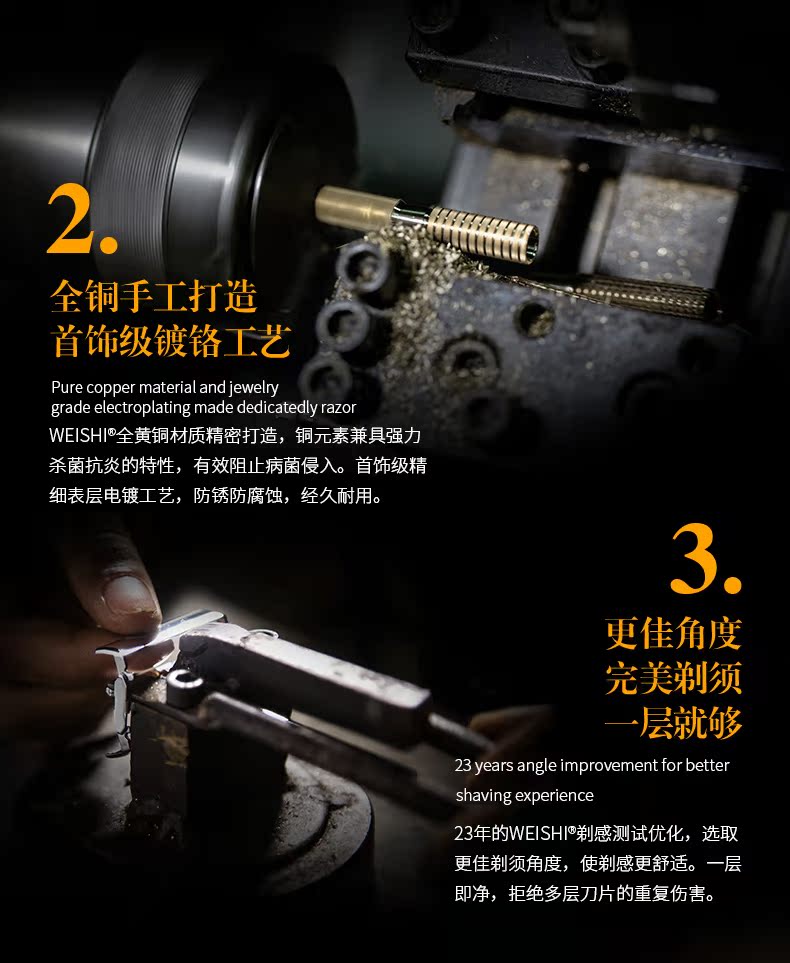 2.

全铜手工打造
首饰级镀铬工艺

Pure copper material and jewelry grade electroplating made dedicatedly razor

WEISHI®全黄铜材质精密打造，铜元素兼具强力杀菌抗炎的特性，有效阻止病菌侵入。首饰级精细表层电镀工艺，防锈防腐蚀，经久耐用。

3.

更佳角度
完美剃须
一层就够

23 years angle improvement for better shaving experience

23年的WEISHI®剃感测试优化，选取更佳剃须角度，使剃感更舒适。一层即净，拒绝多层刀片的重复伤害。