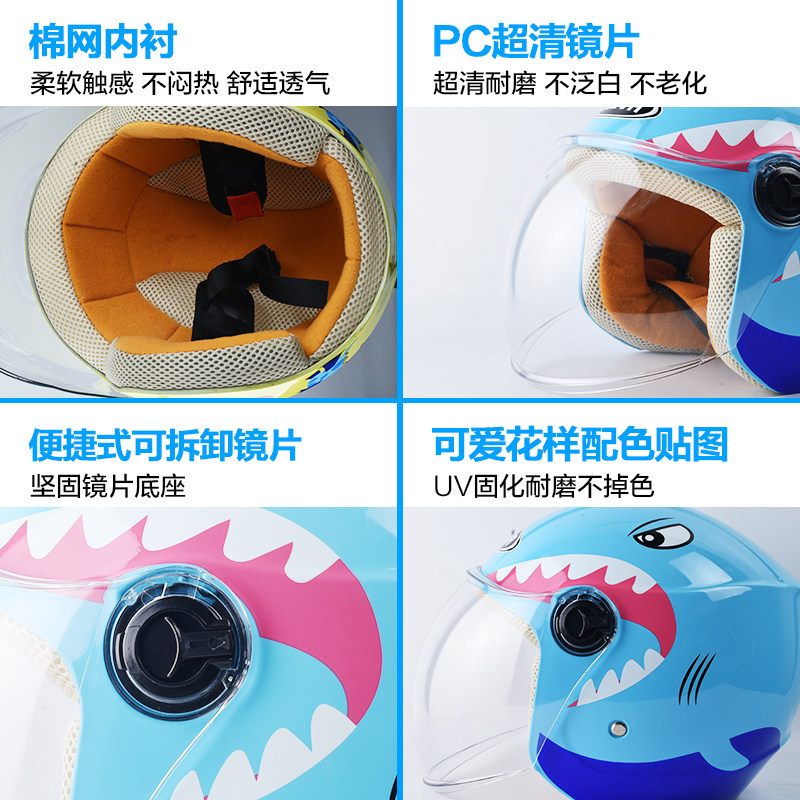 棉网内衬
柔软触感 不闷热 舒适透气

PC超清镜片
超清耐磨 不泛白 不老化

便捷式可拆卸镜片
坚固镜片底座

可爱花样配色贴图
UV固化耐磨不掉色