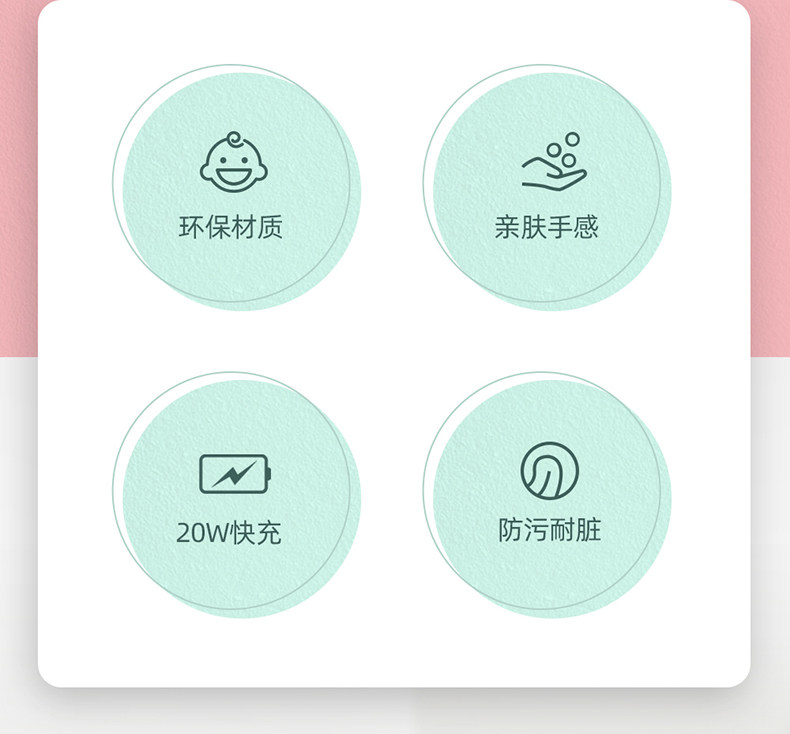 环保材质

亲肤手感

20W快充

防污耐脏