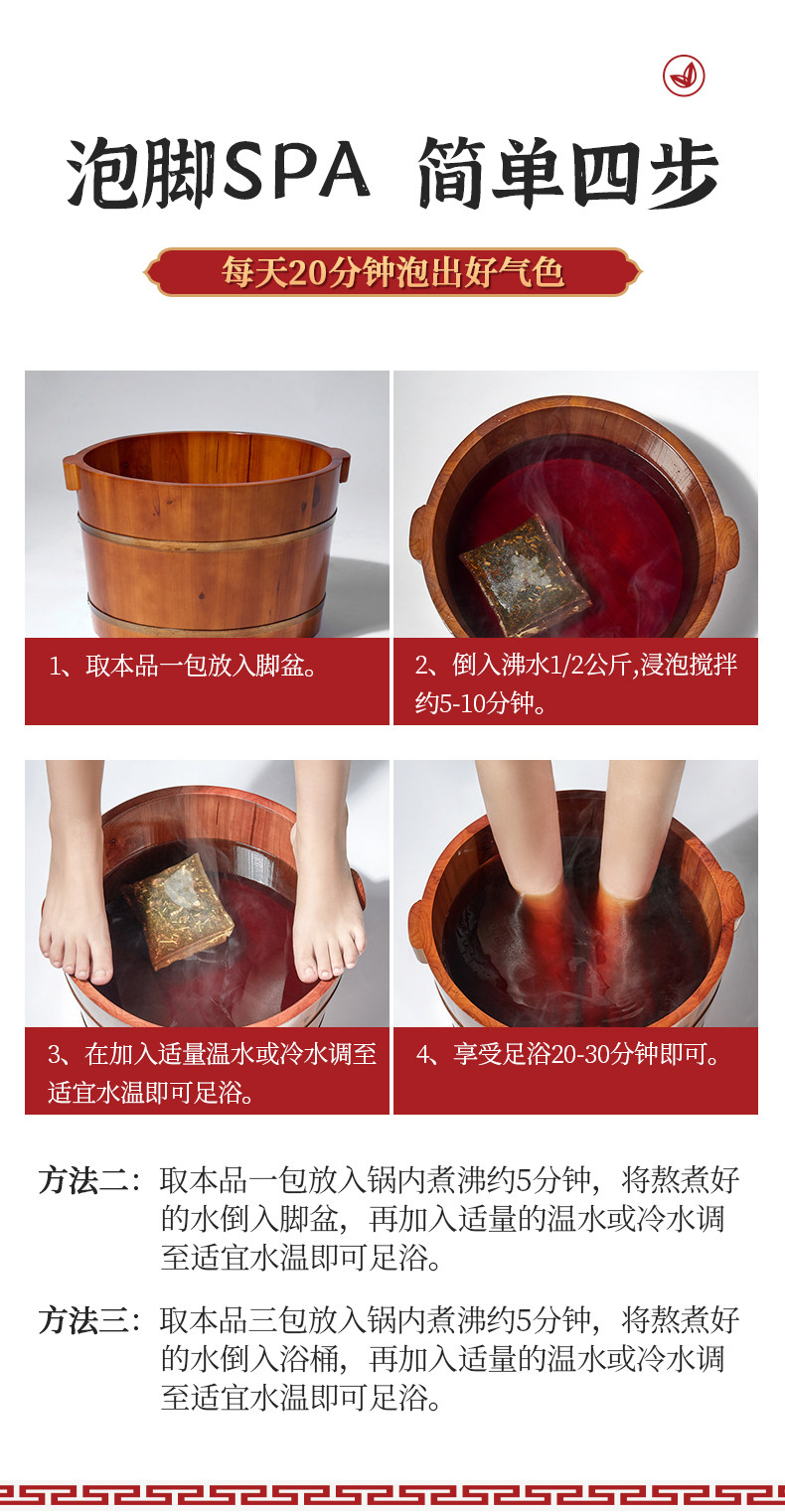 泡脚SPA 简单四步

每天20分钟泡出好气色

1、取本品一包放入脚盆。

2、倒入沸水1/2公斤,浸泡搅拌约5-10分钟。

3、在加入适量温水或冷水调至适宜水温即可足浴。

4、享受足浴20-30分钟即可。

方法二：取本品一包放入锅内煮沸约5分钟，将熬煮好的水倒入脚盆，再加入适量的温水或冷水调至适宜水温即可足浴。

方法三：取本品三包放入锅内煮沸约5分钟，将熬煮好的水倒入浴桶，再加入适量的温水或冷水调至适宜水温即可足浴。