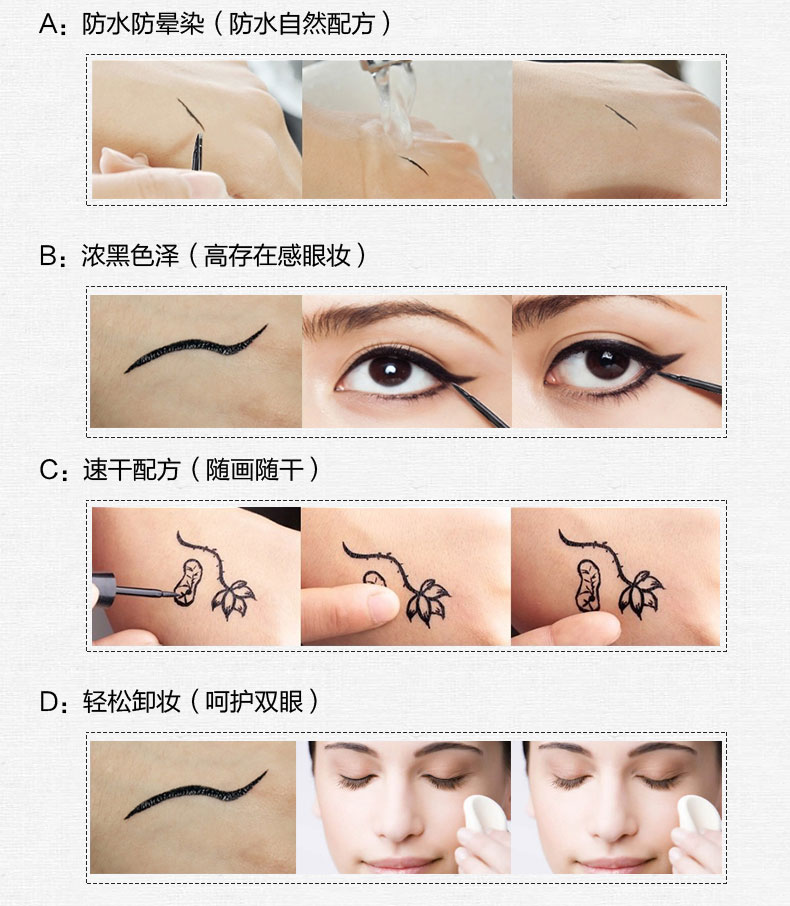 A：防水防晕染（防水自然配方）

B：浓黑色泽（高存在感眼妆）

C：速干配方（随画随干）

D：轻松卸妆（呵护双眼）